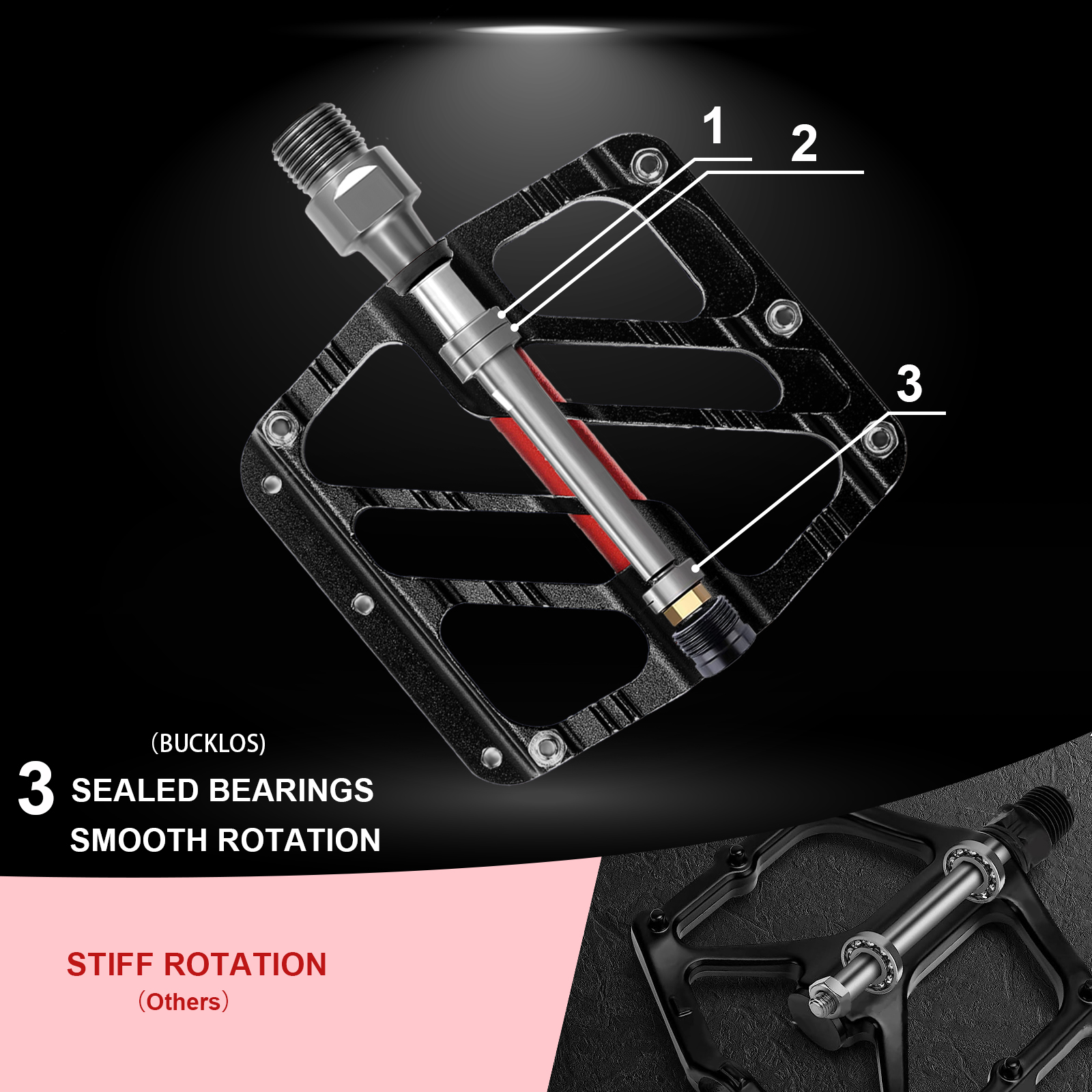 1
2
3

（BUCKLOS）
3 SEALED BEARINGS
SMOOTH ROTATION

STIFF ROTATION
（Others）