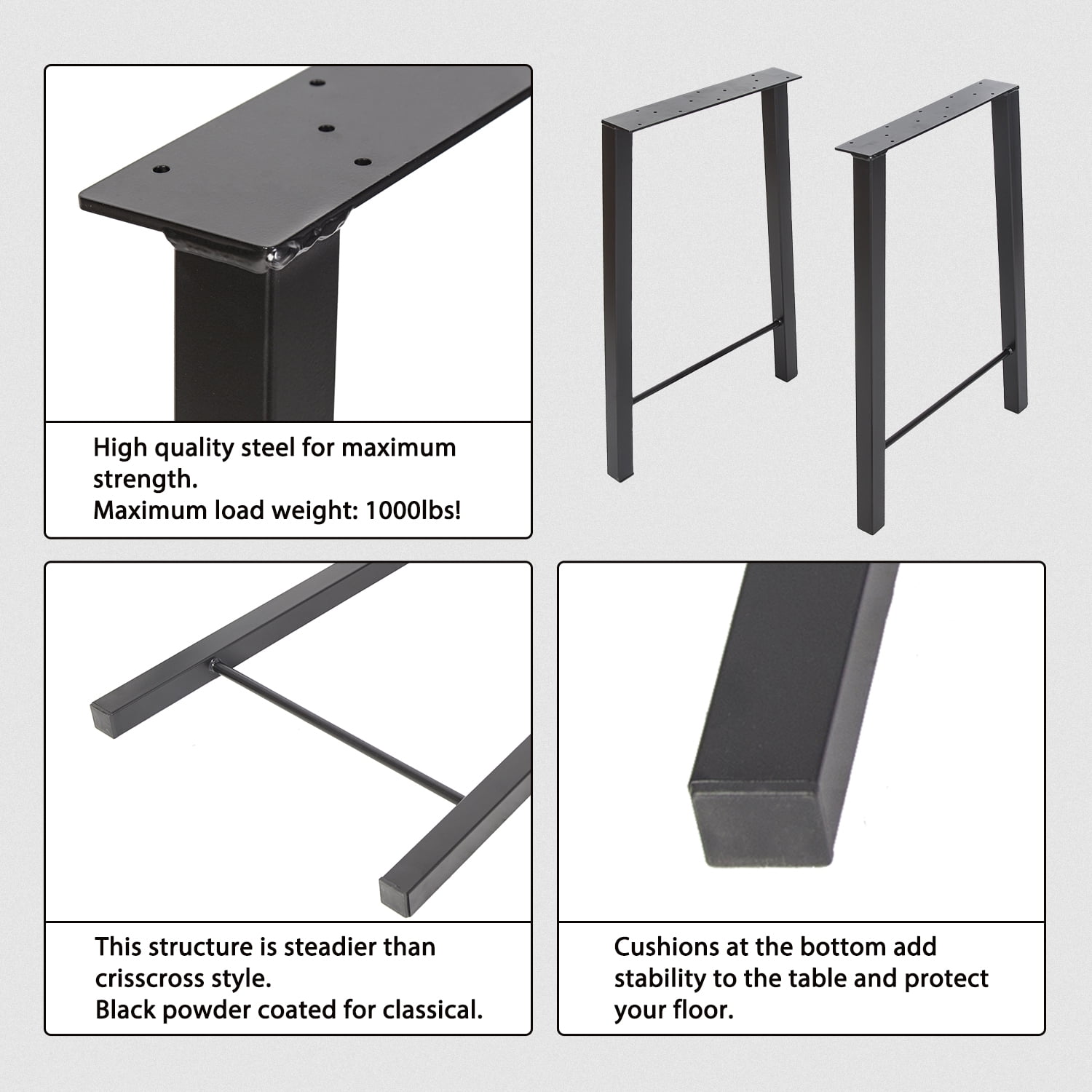 High quality steel for maximum strength.
Maximum load weight: 1000lbs!

This structure is steadier than crisscross style.
Black powder coated for classical.

Cushions at the bottom add stability to the table and protect your floor.