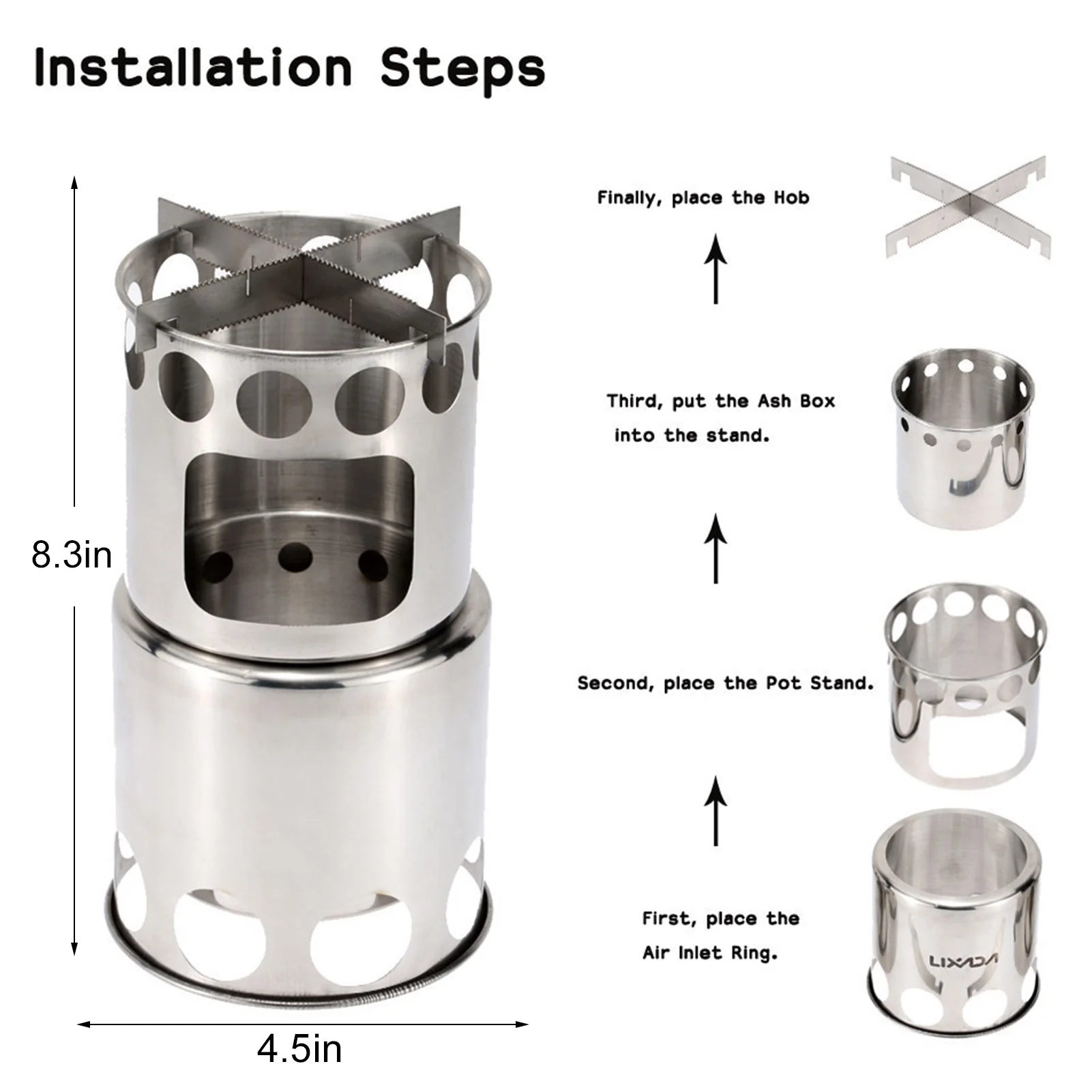 Installation Steps

8.3in

4.5in

Finally, place the Hob

Third, put the Ash Box into the stand.

Second, place the Pot Stand.

First, place the Air Inlet Ring.

LIXADA