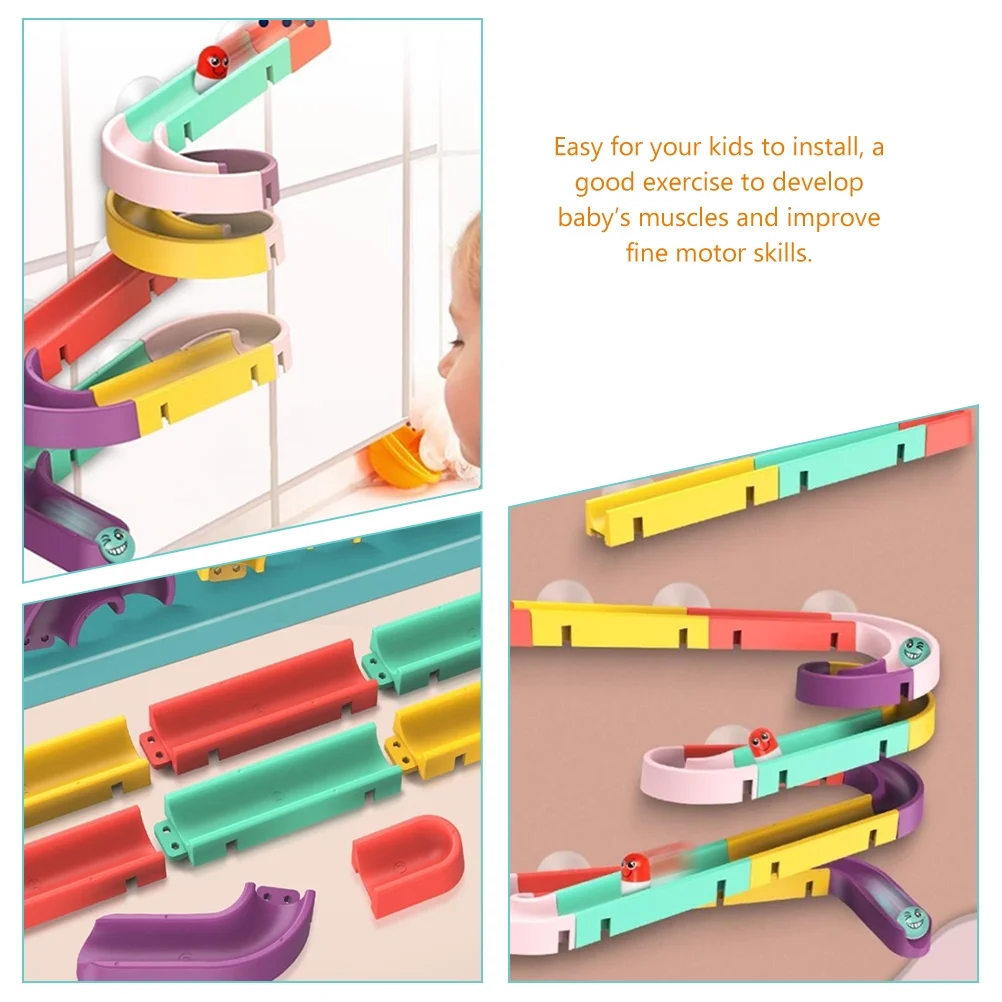 Easy for your kids to install, a good exercise to develop baby's muscles and improve fine motor skills.