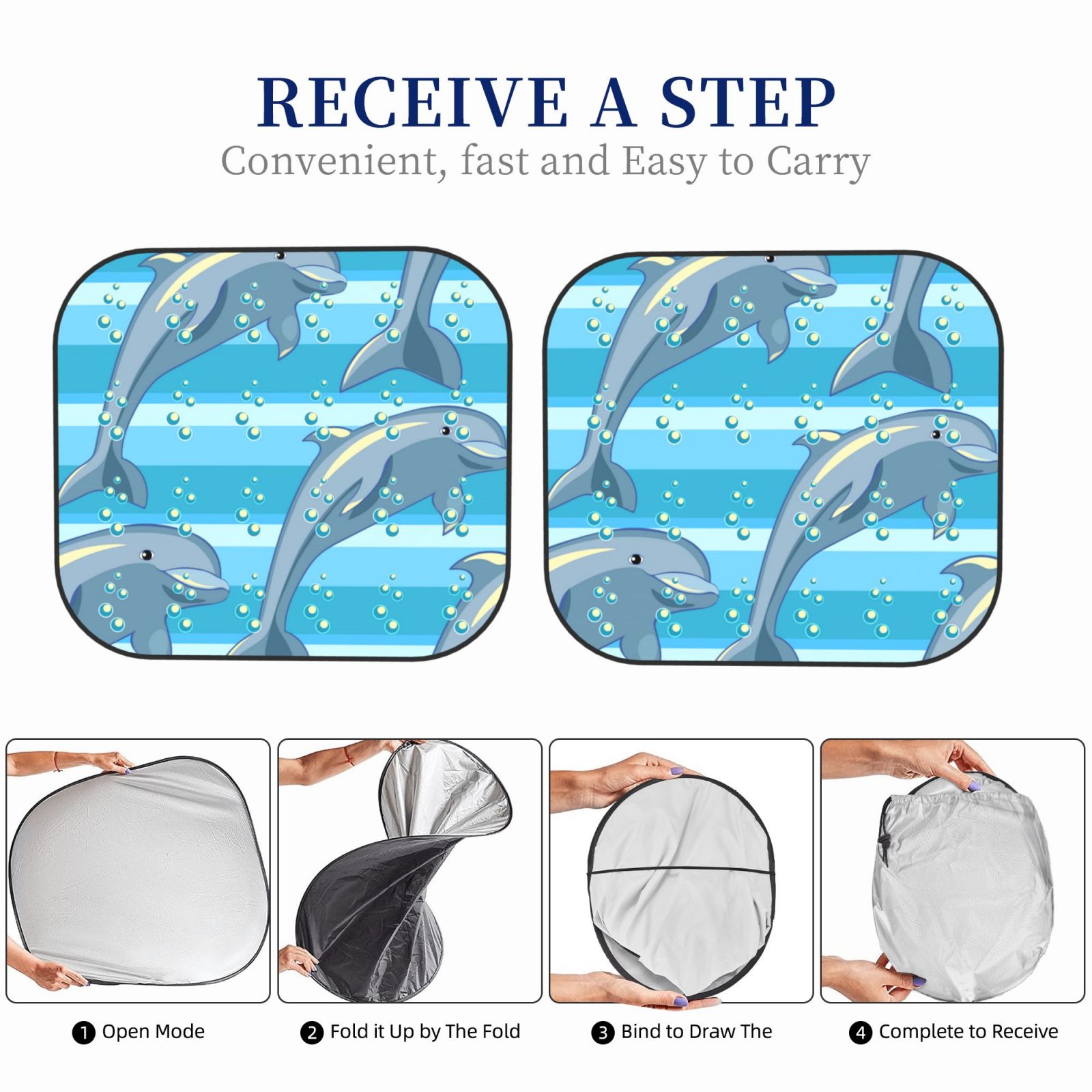 RECEIVE A STEP
Convenient, fast and Easy to Carry

1 Open Mode
2 Fold it Up by The Fold
3 Bind to Draw The
4 Complete to Receive