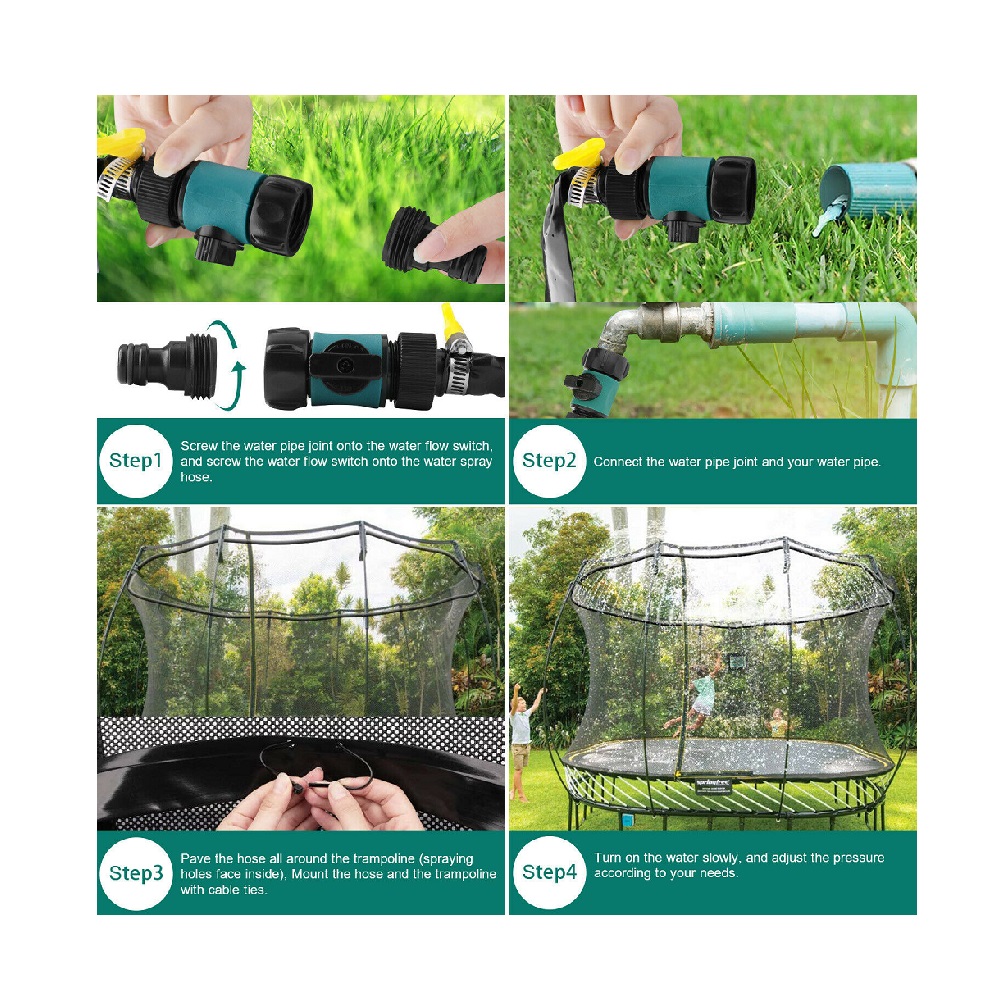 Step1 Screw the water pipe joint onto the water flow switch, and screw the water flow switch onto the water spray hose.

Step2 Connect the water pipe joint and your water pipe.

Step3 Pave the hose all around the trampoline (spraying holes face inside). Mount the hose and the trampoline with cable ties.

Step4 Turn on the water slowly, and adjust the pressure according to your needs.