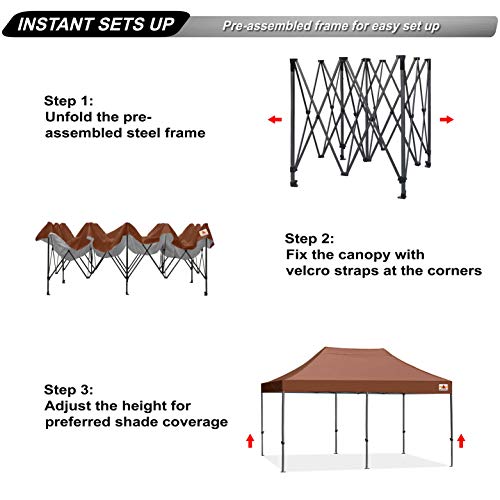 INSTANT SETS UP Pre-assembled frame for easy set up

Step 1:
Unfold the pre-assembled steel frame

Step 2:
Fix the canopy with velcro straps at the corners

Step 3:
Adjust the height for preferred shade coverage