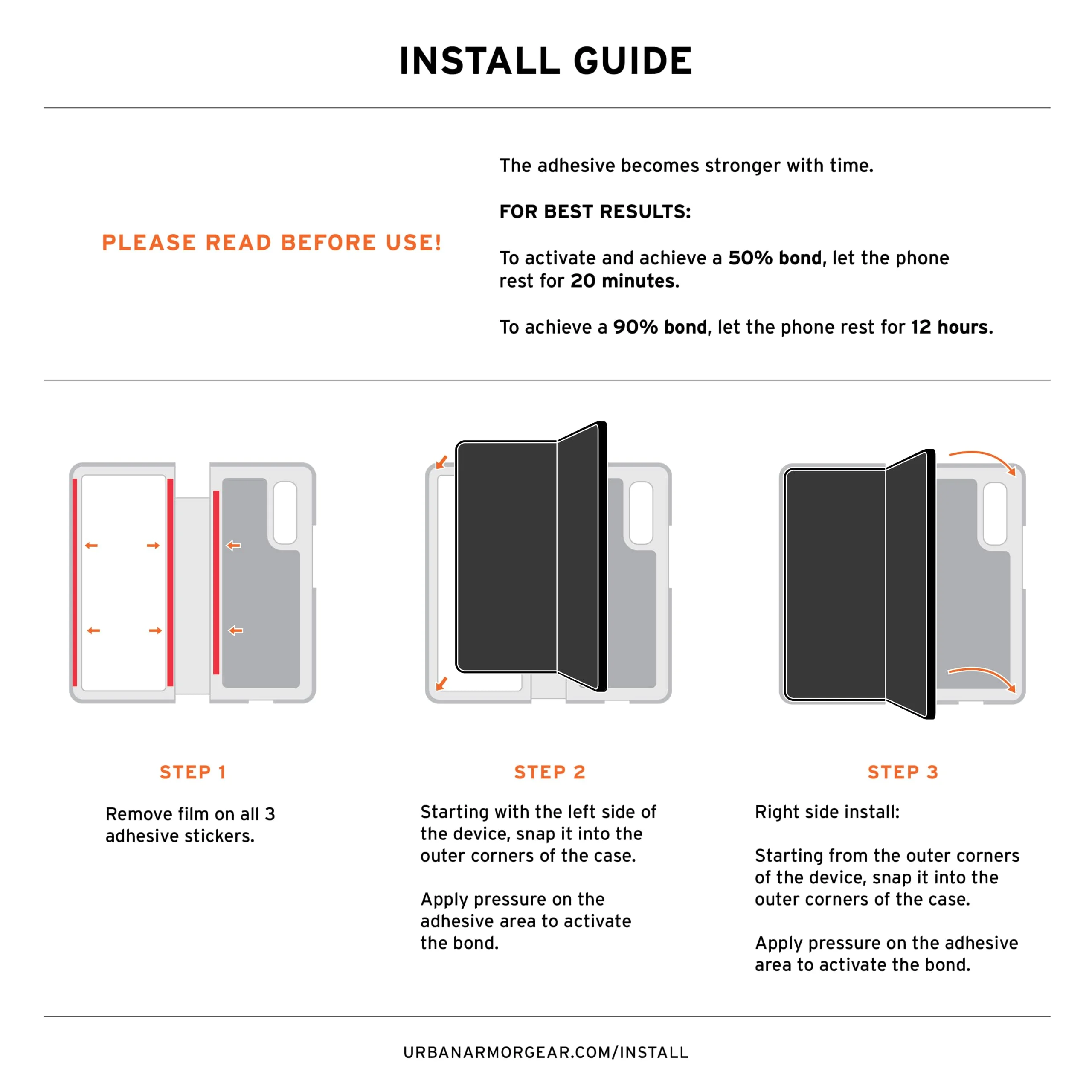 INSTALL GUIDE

PLEASE READ BEFORE USE!

The adhesive becomes stronger with time.

FOR BEST RESULTS:

To activate and achieve a 50% bond, let the phone rest for 20 minutes.

To achieve a 90% bond, let the phone rest for 12 hours.

STEP 1

Remove film on all 3 adhesive stickers.

STEP 2

Starting with the left side of the device, snap it into the outer corners of the case.

Apply pressure on the adhesive area to activate the bond.

STEP 3

Right side install:

Starting from the outer corners of the device, snap it into the outer corners of the case.

Apply pressure on the adhesive area to activate the bond.

URBANARMORGEAR.COM/INSTALL