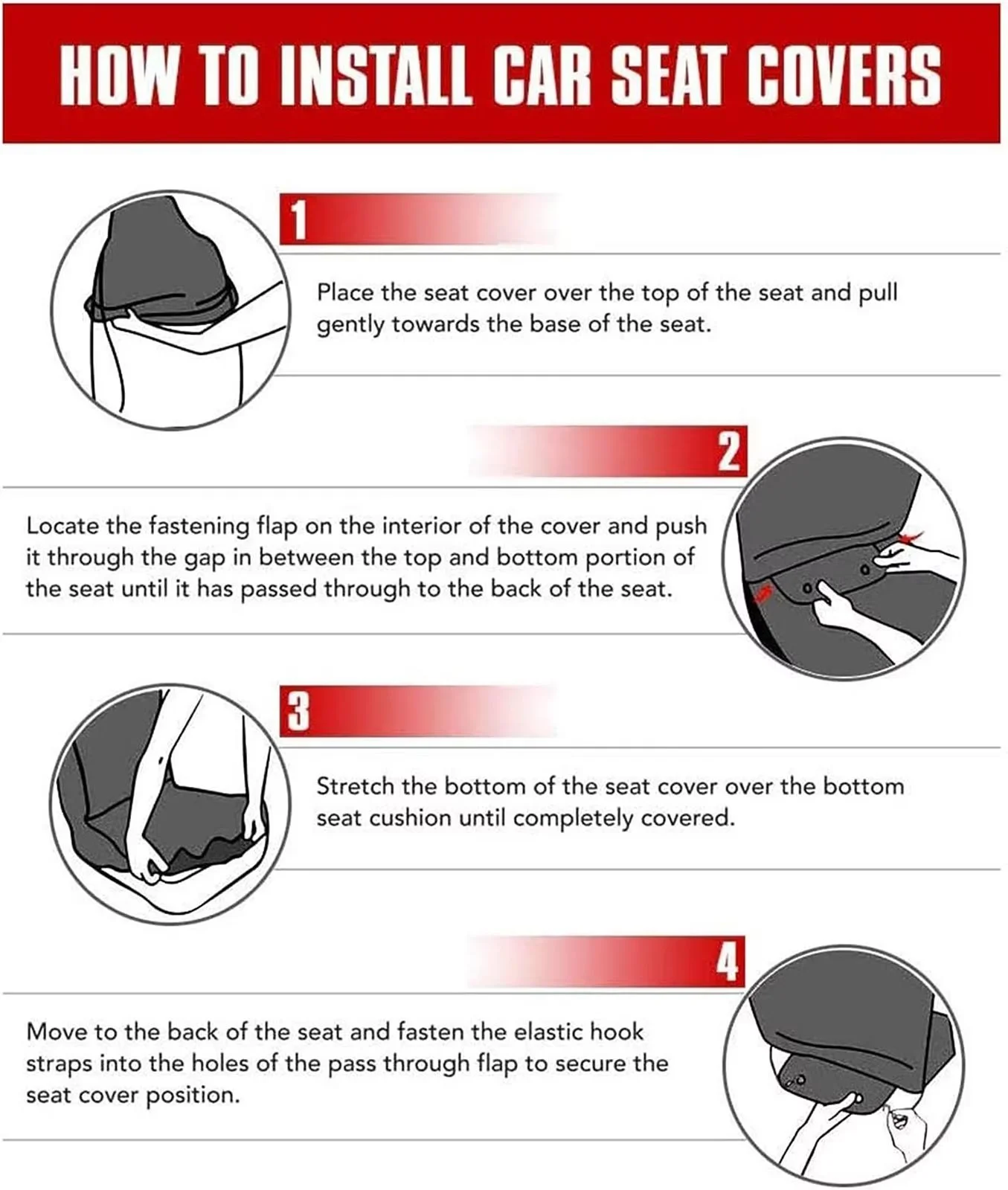 HOW TO INSTALL CAR SEAT COVERS

1

Place the seat cover over the top of the seat and pull gently towards the base of the seat.

2

Locate the fastening flap on the interior of the cover and push it through the gap in between the top and bottom portion of the seat until it has passed through to the back of the seat.

3

Stretch the bottom of the seat cover over the bottom seat cushion until completely covered.

4

Move to the back of the seat and fasten the elastic hook straps into the holes of the pass through flap to secure the seat cover position.