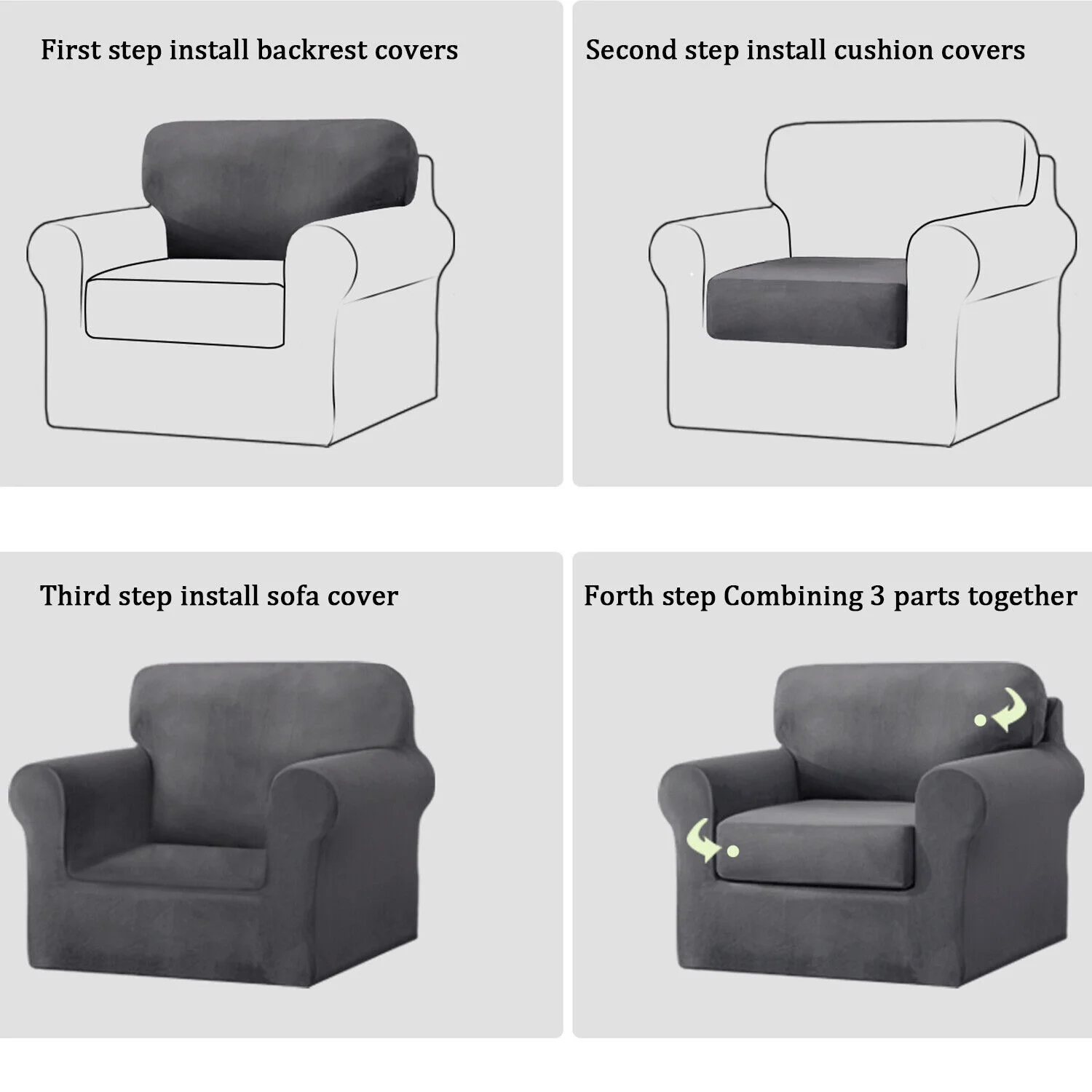 First step install backrest covers

Second step install cushion covers

Third step install sofa cover

Forth step Combining 3 parts together