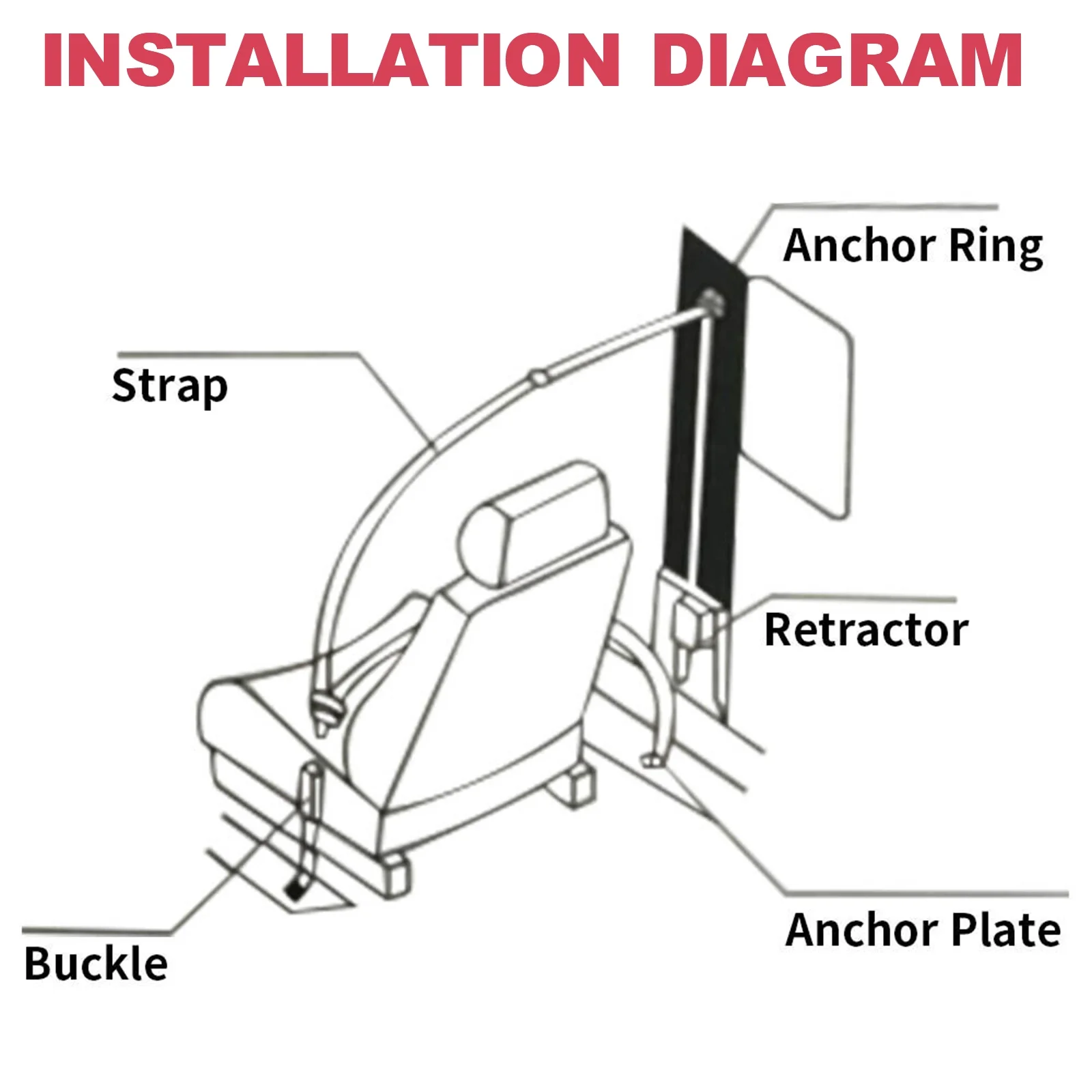 INSTALLATION DIAGRAM

Anchor Ring

Strap

Retractor

Anchor Plate

Buckle