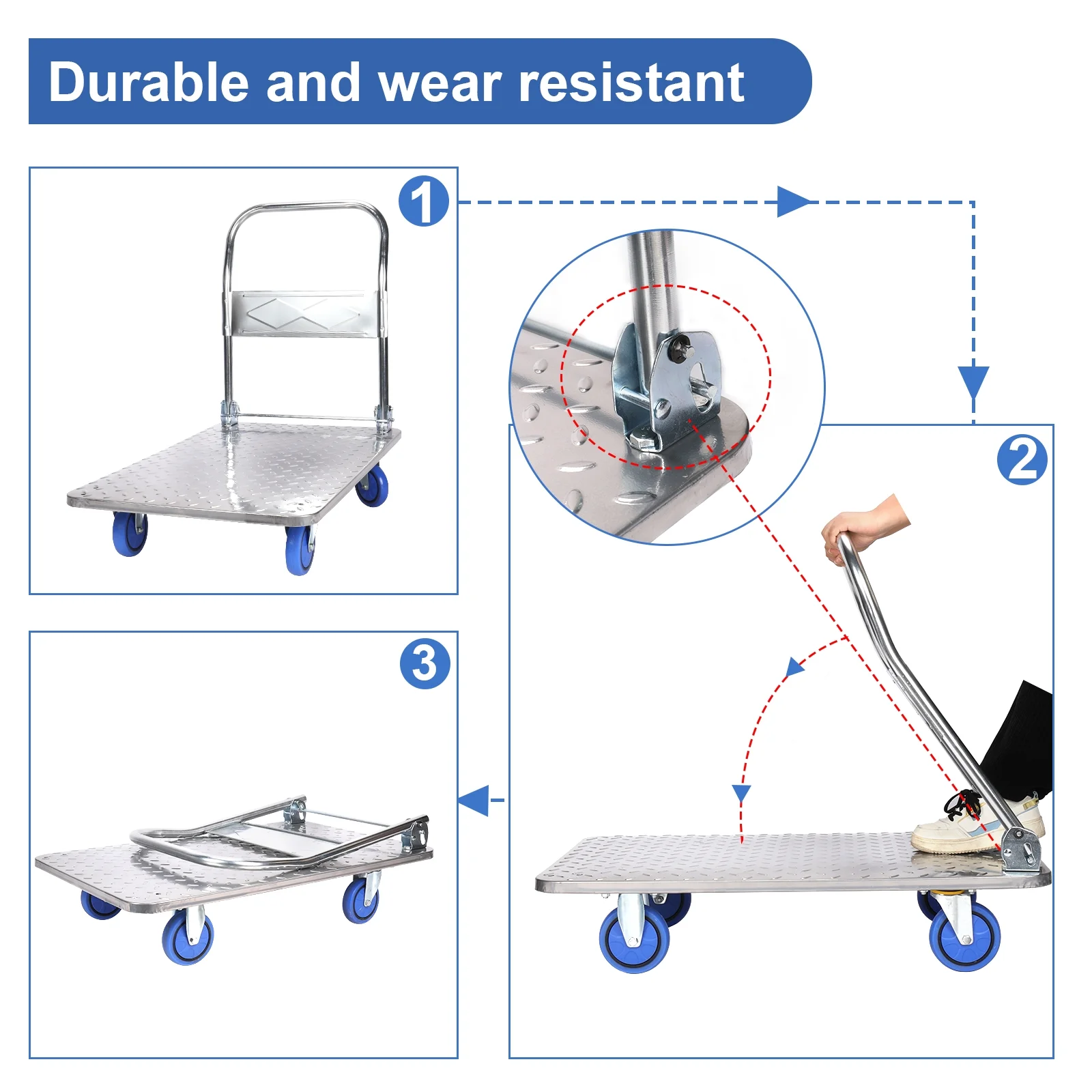 Durable and wear resistant

1

2

3