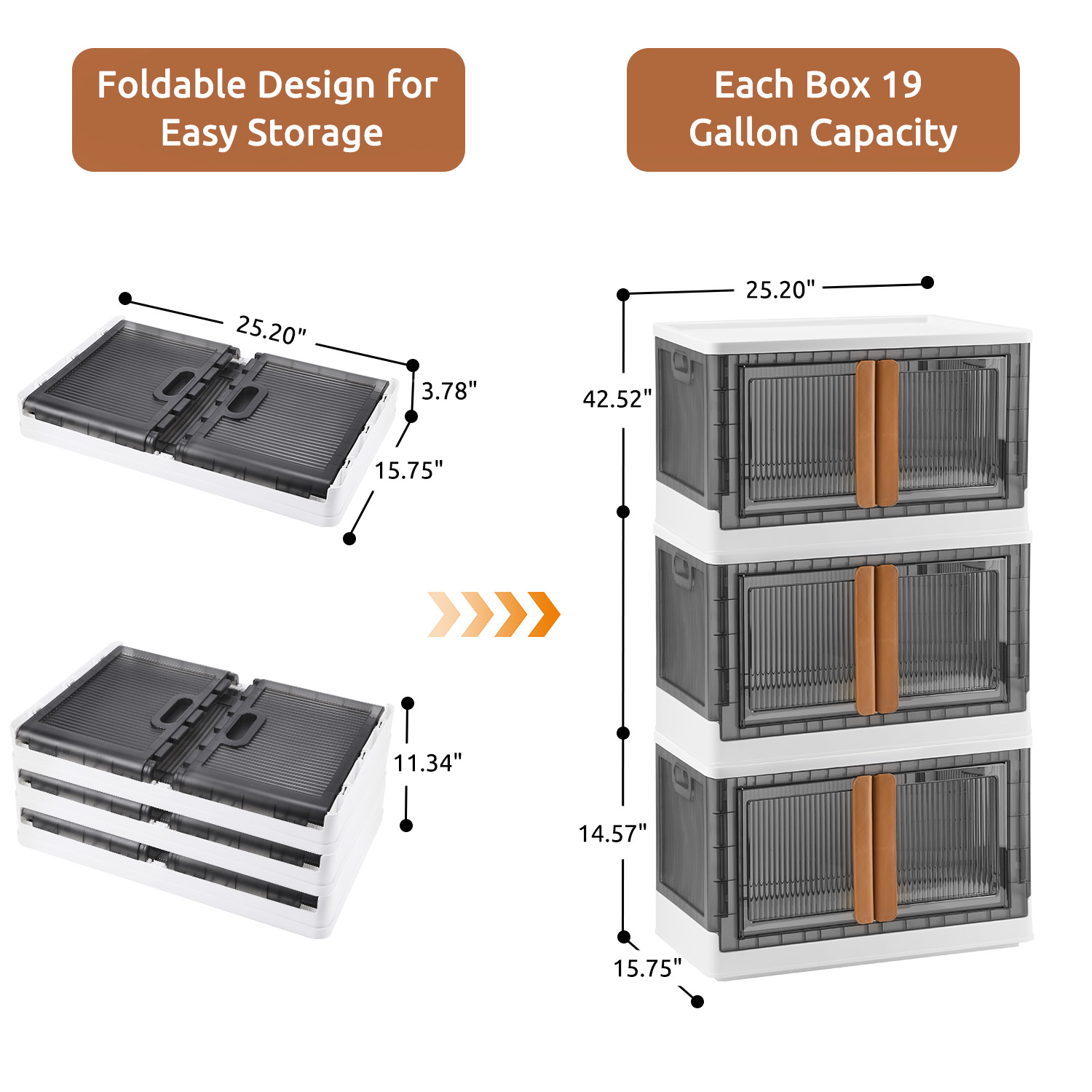 Foldable Design for Easy Storage

Each Box 19 Gallon Capacity

25.20"
3.78"
15.75"

11.34"

25.20"
42.52"
14.57"
15.75"