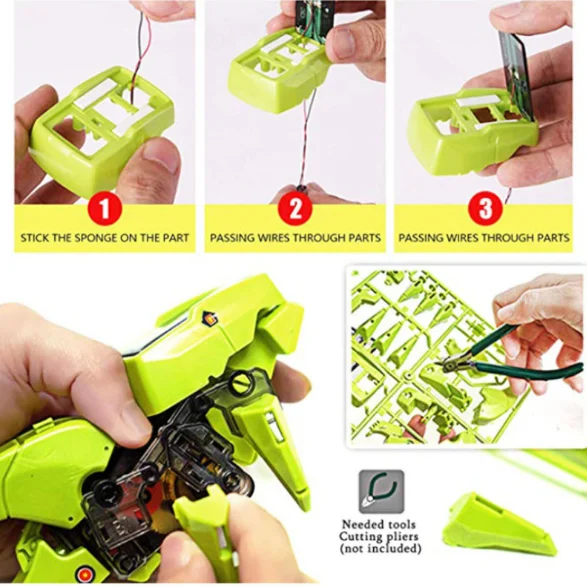 1
STICK THE SPONGE ON THE PART

2
PASSING WIRES THROUGH PARTS

3
PASSING WIRES THROUGH PARTS

Needed tools
Cutting pliers
(not included)