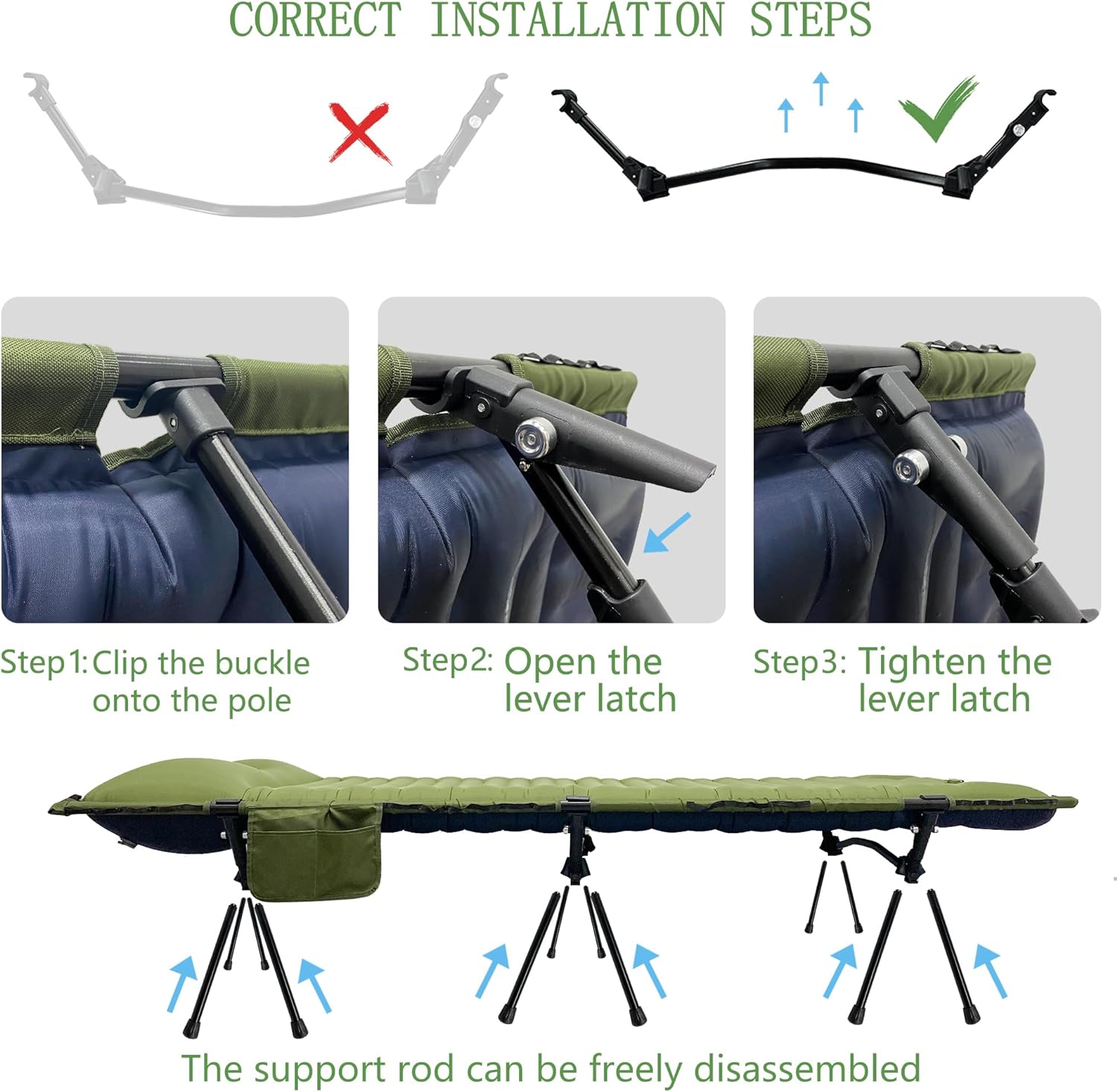 CORRECT INSTALLATION STEPS

Step1: Clip the buckle onto the pole

Step2: Open the lever latch

Step3: Tighten the lever latch

The support rod can be freely disassembled