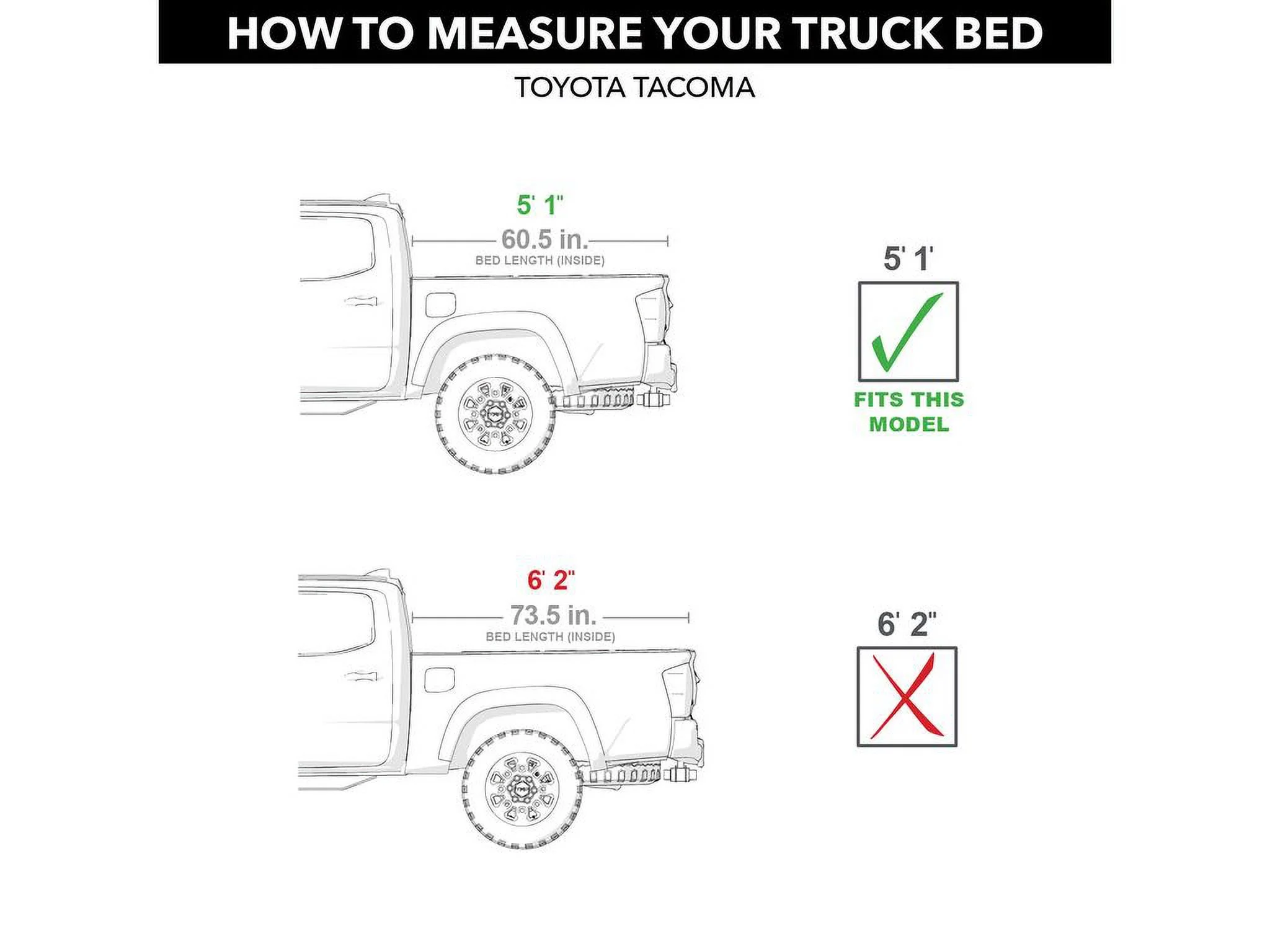 HOW TO MEASURE YOUR TRUCK BED

TOYOTA TACOMA

5' 1"

60.5 in.

BED LENGTH (INSIDE)

5' 1'

FITS THIS MODEL

6' 2"

73.5 in.

BED LENGTH (INSIDE)

6' 2"