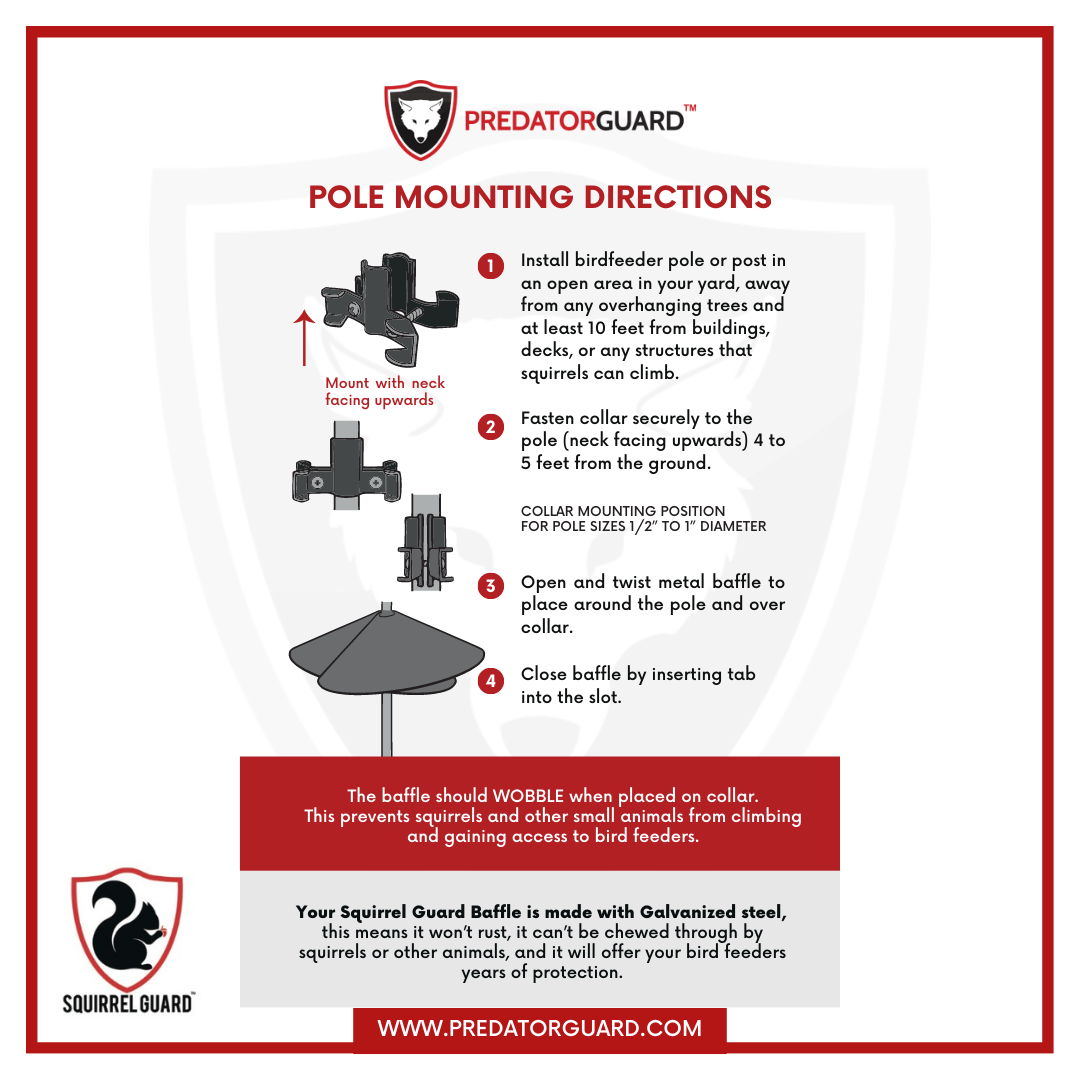 PREDATORGUARD™

POLE MOUNTING DIRECTIONS

Mount with neck facing upwards

1 Install birdfeeder pole or post in an open area in your yard, away from any overhanging trees and at least 10 feet from buildings, decks, or any structures that squirrels can climb.

2 Fasten collar securely to the pole (neck facing upwards) 4 to 5 feet from the ground.

COLLAR MOUNTING POSITION FOR POLE SIZES 1/2" TO 1" DIAMETER

3 Open and twist metal baffle to place around the pole and over collar.

4 Close baffle by inserting tab into the slot.

The baffle should WOBBLE when placed on collar. This prevents squirrels and other small animals from climbing and gaining access to bird feeders.

Your Squirrel Guard Baffle is made with Galvanized steel, this means it won't rust, it can't be chewed through by squirrels or other animals, and it will offer your bird feeders years of protection.

SQUIRREL GUARD™

WWW.PREDATORGUARD.COM