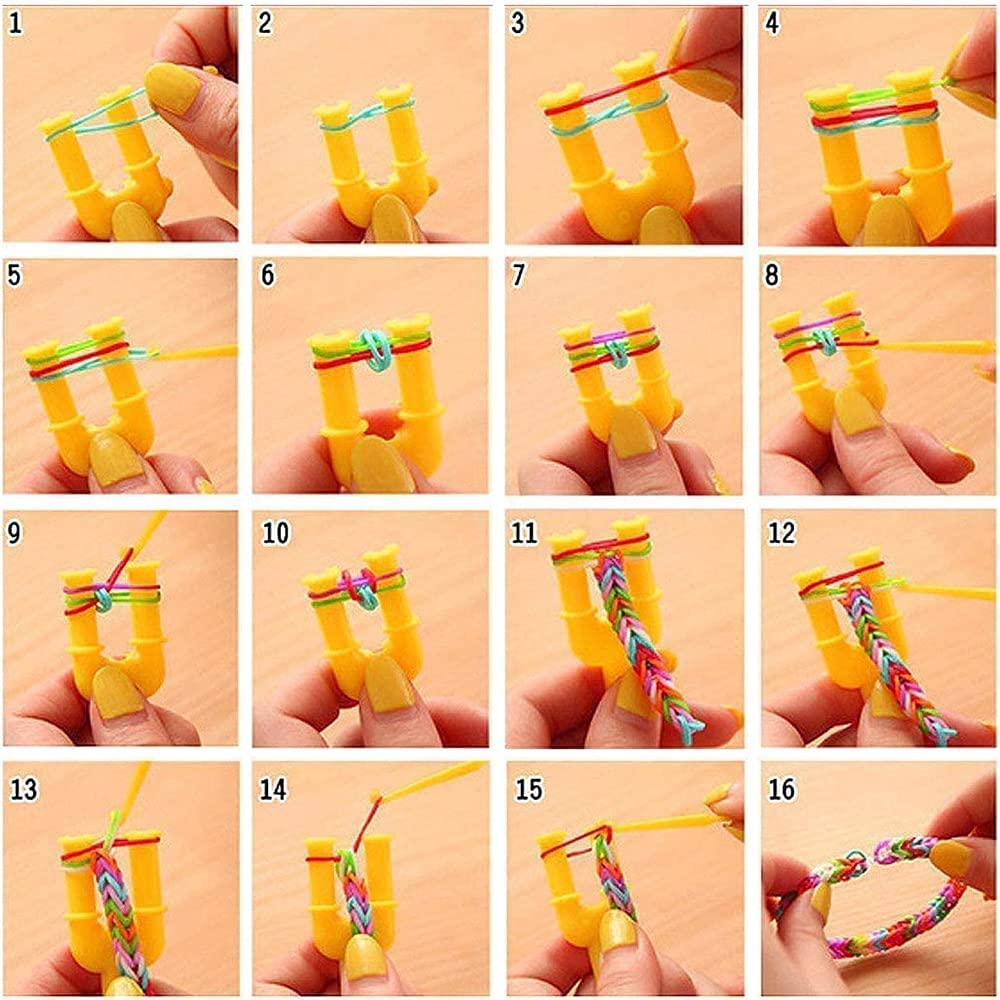 1

2

3

4

5

6

7

8

9

10

11

12

13

14

15

16