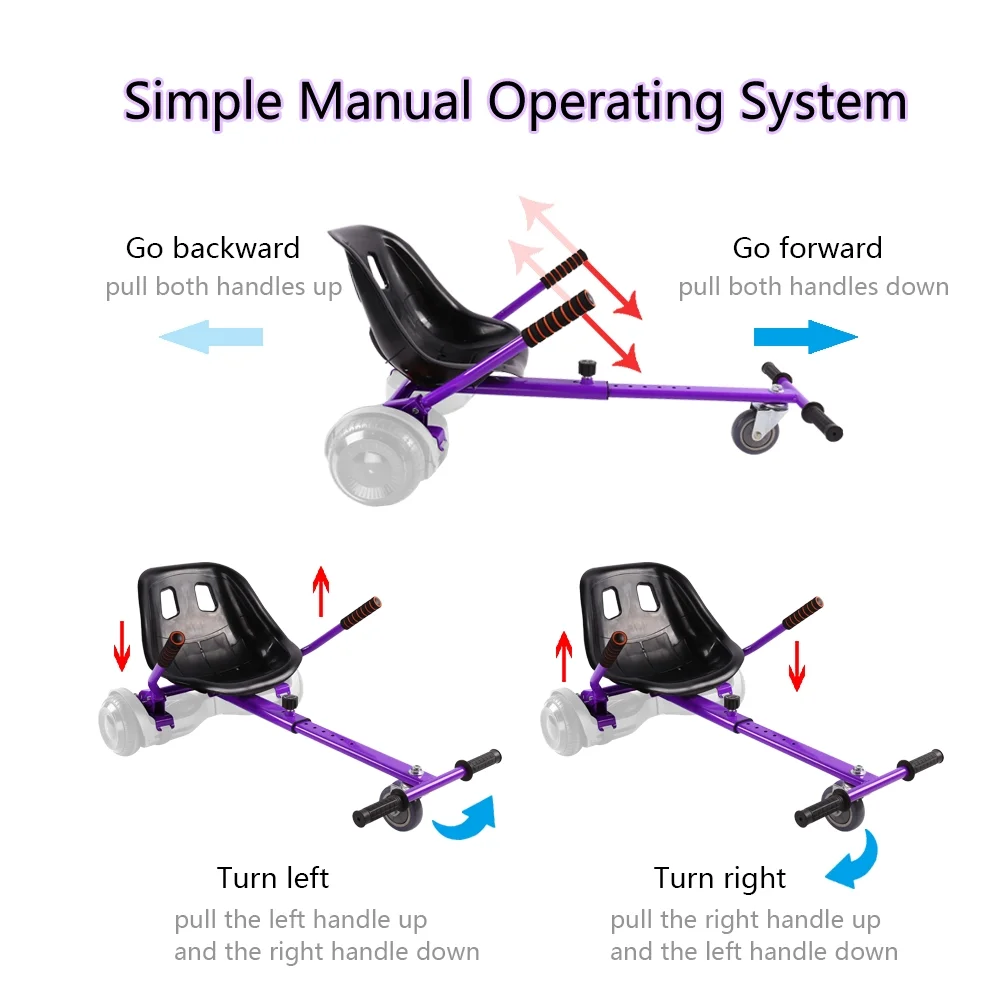 Simple Manual Operating System

Go backward
pull both handles up

Go forward
pull both handles down

Turn left
pull the left handle up
and the right handle down

Turn right
pull the right handle up
and the left handle down