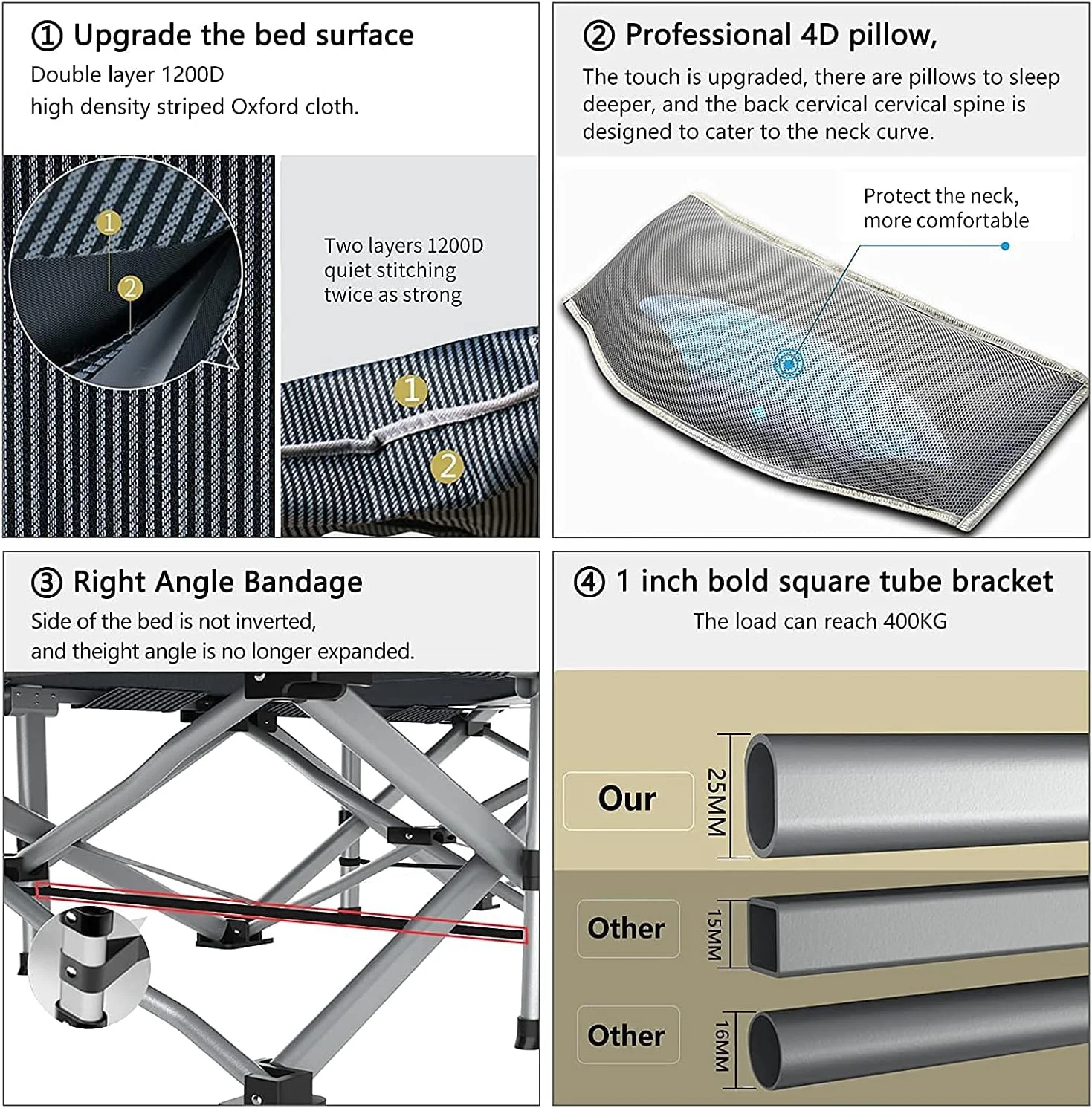 ① Upgrade the bed surface
Double layer 1200D
high density striped Oxford cloth.

1
2

Two layers 1200D
quiet stitching
twice as strong

1
2

② Professional 4D pillow,
The touch is upgraded, there are pillows to sleep deeper, and the back cervical cervical spine is designed to cater to the neck curve.

Protect the neck,
more comfortable

③ Right Angle Bandage
Side of the bed is not inverted,
and theight angle is no longer expanded.

④ 1 inch bold square tube bracket
The load can reach 400KG

Our
25MM

Other
15MM

Other
16MM