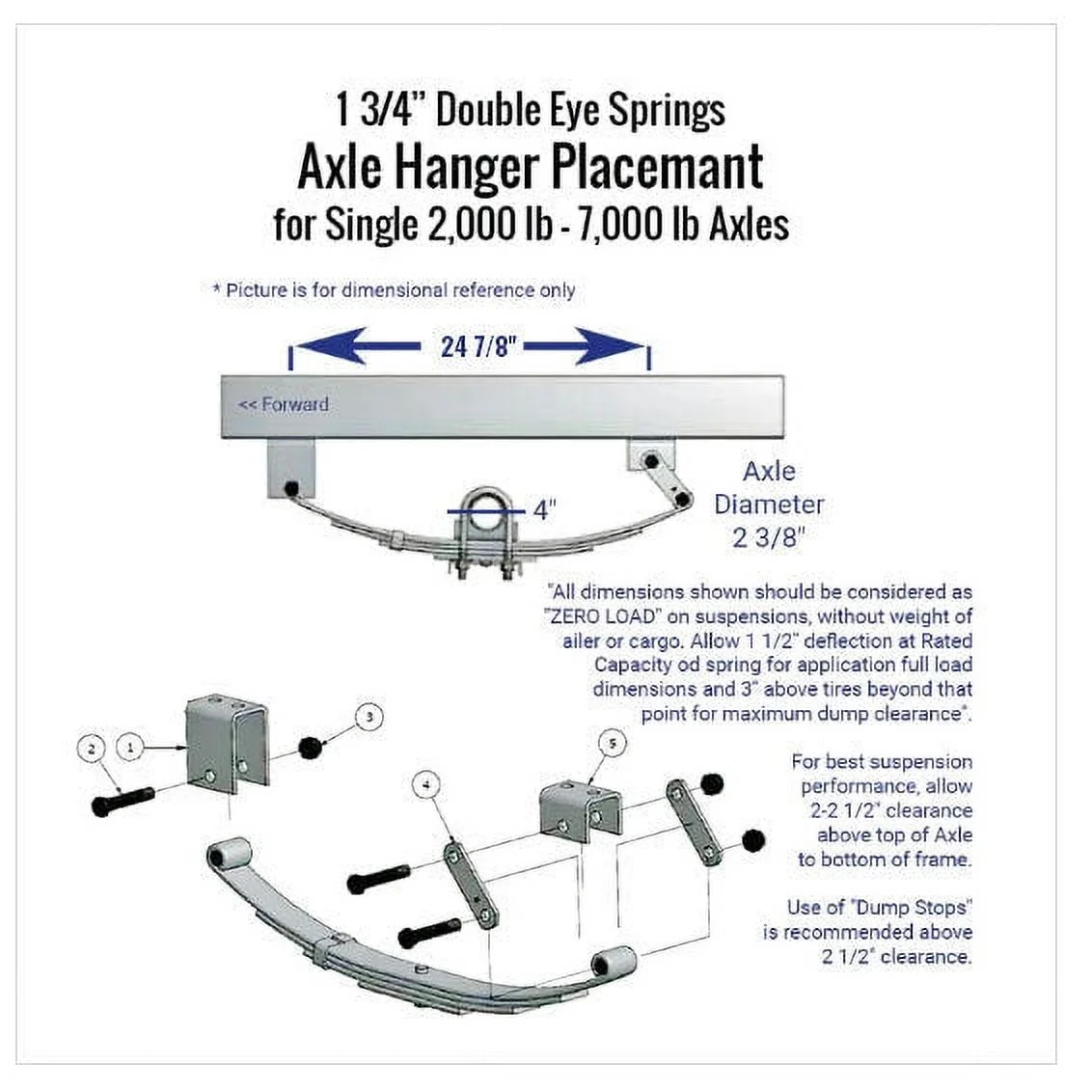 1 3/4" Double Eye Springs
Axle Hanger Placemant
for Single 2,000 lb - 7,000 lb Axles

* Picture is for dimensional reference only

24 7/8"

<< Forward

4"

Axle Diameter 2 3/8"

"All dimensions shown should be considered as "ZERO LOAD" on suspensions, without weight of ailer or cargo. Allow 1 1/2" deflection at Rated Capacity od spring for application full load dimensions and 3" above tires beyond that point for maximum dump clearance".

For best suspension performance, allow 2-2 1/2" clearance above top of Axle to bottom of frame.

Use of "Dump Stops" is recommended above 2 1/2" clearance.

2

1

3

4

5