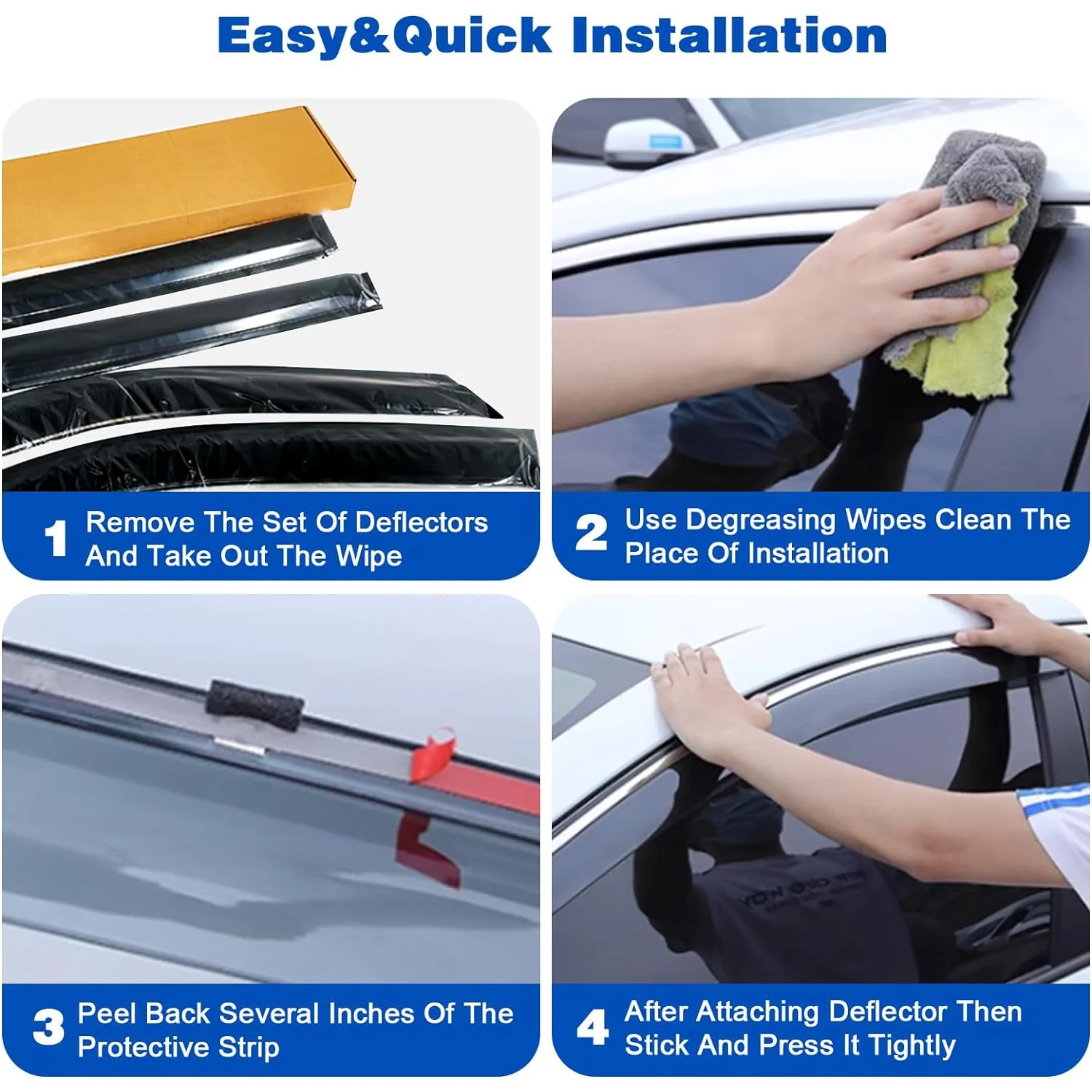 Easy&Quick Installation

1 Remove The Set Of Deflectors And Take Out The Wipe

2 Use Degreasing Wipes Clean The Place Of Installation

3 Peel Back Several Inches Of The Protective Strip

4 After Attaching Deflector Then Stick And Press It Tightly