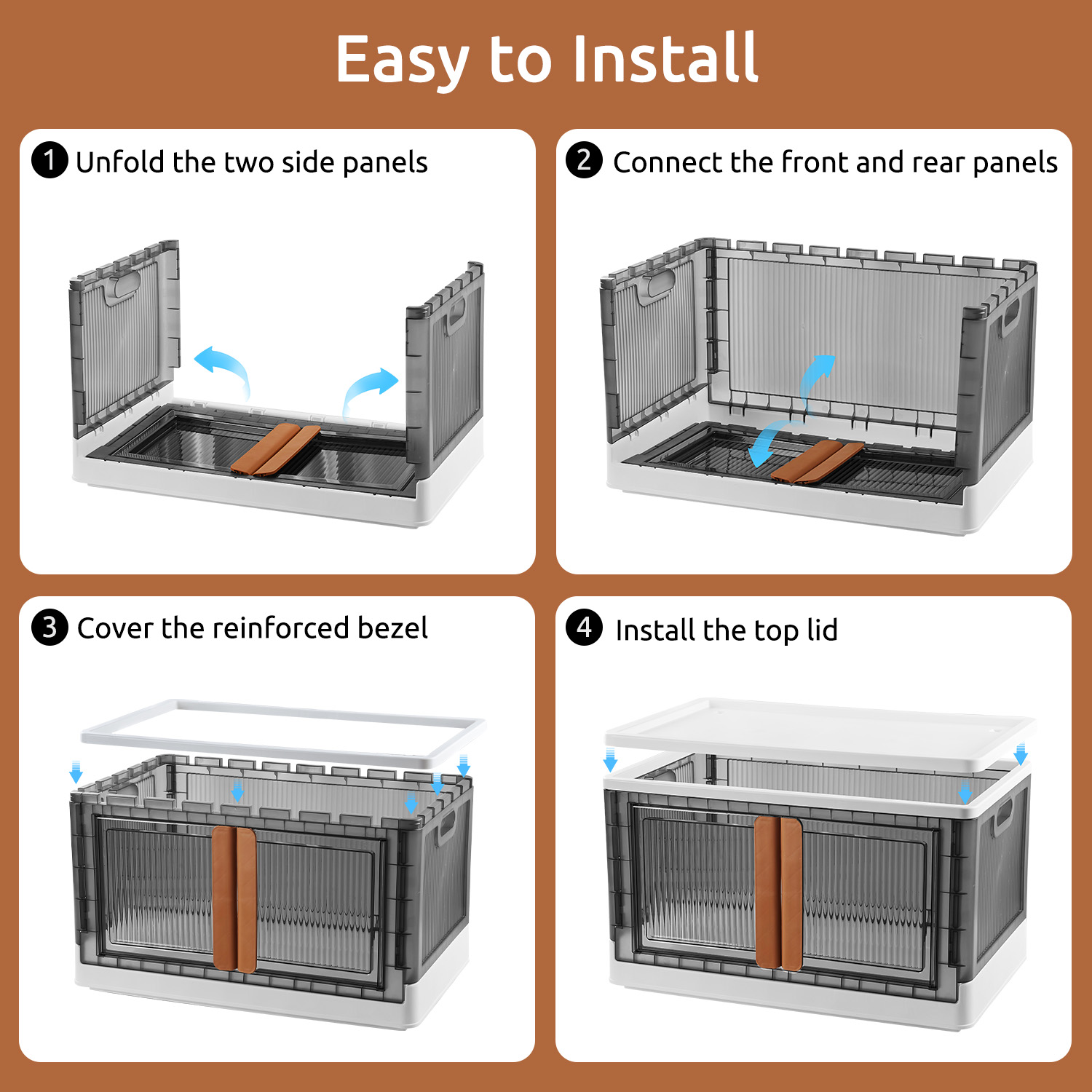 Easy to Install

1 Unfold the two side panels

2 Connect the front and rear panels

3 Cover the reinforced bezel

4 Install the top lid