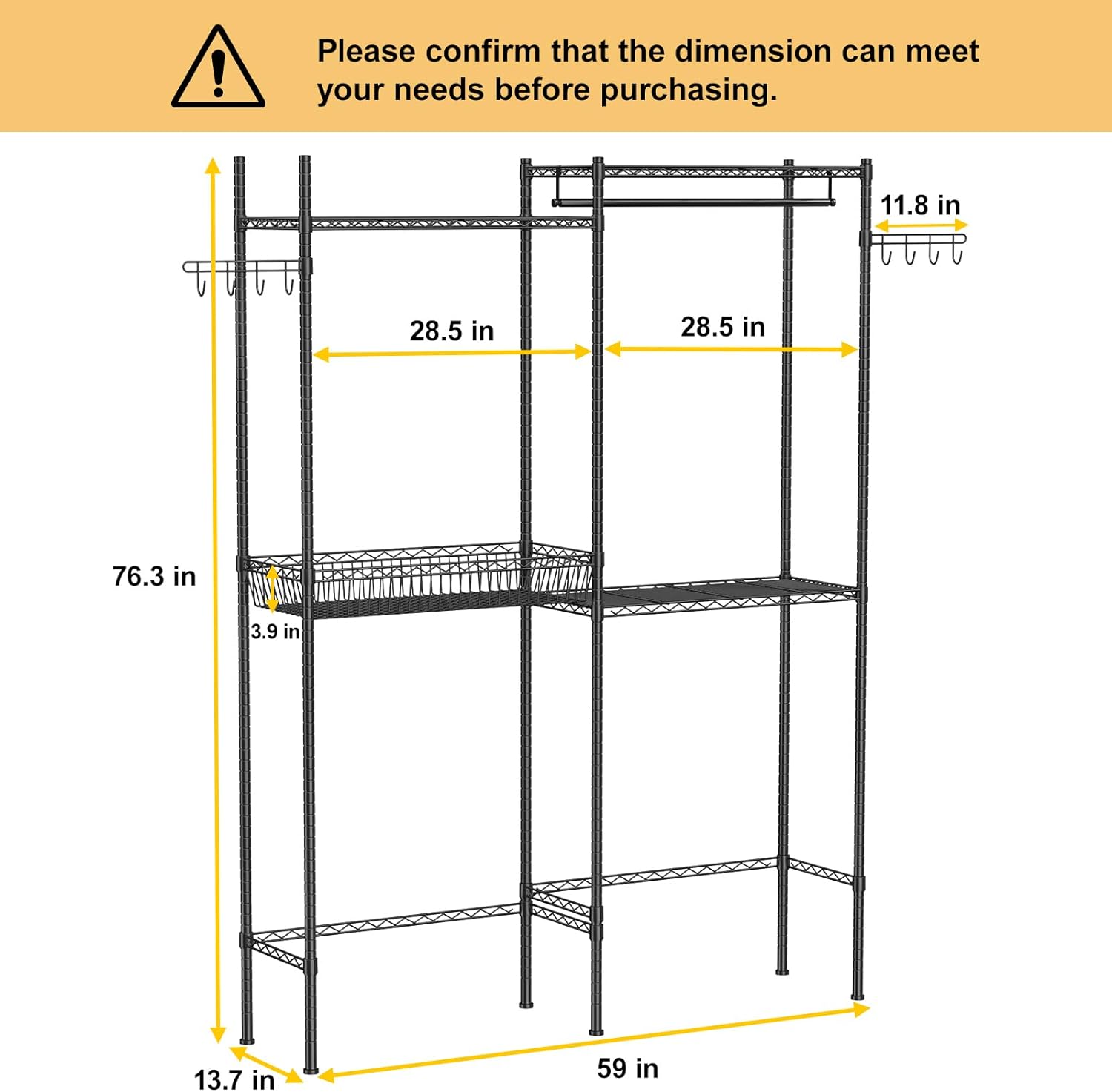 Please confirm that the dimension can meet your needs before purchasing.

11.8 in

28.5 in

28.5 in

76.3 in

3.9 in

13.7 in

59 in