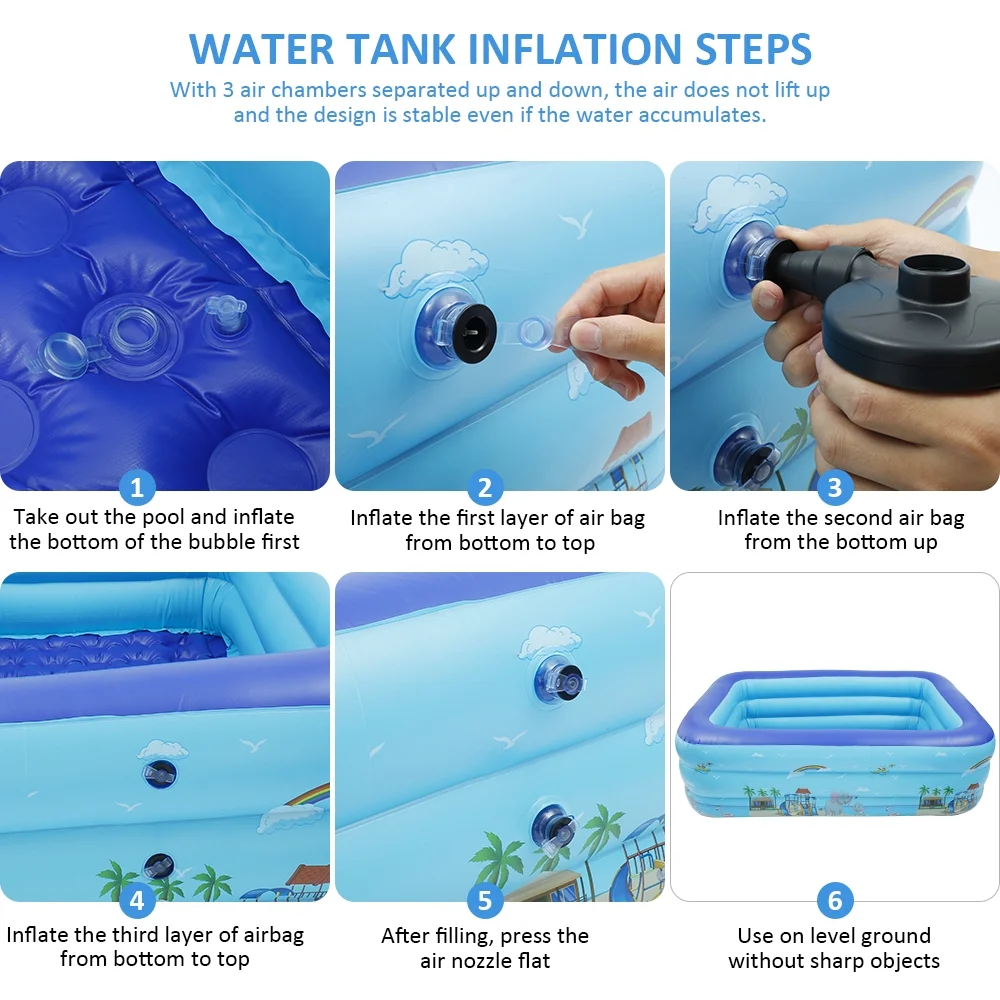 WATER TANK INFLATION STEPS

With 3 air chambers separated up and down, the air does not lift up and the design is stable even if the water accumulates.

1
Take out the pool and inflate the bottom of the bubble first

2
Inflate the first layer of air bag from bottom to top

3
Inflate the second air bag from the bottom up

4
Inflate the third layer of airbag from bottom to top

5
After filling, press the air nozzle flat

6
Use on level ground without sharp objects