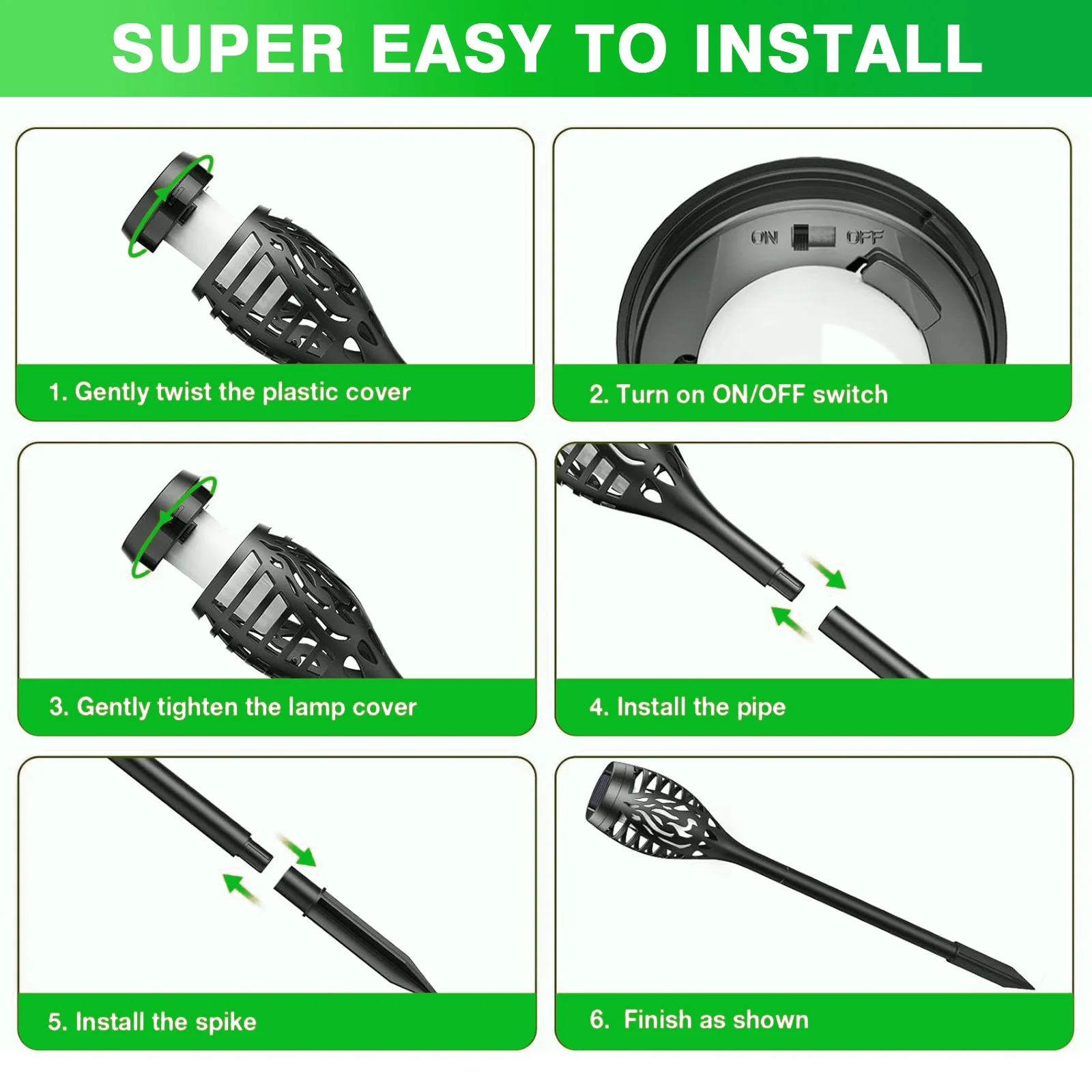 SUPER EASY TO INSTALL

1. Gently twist the plastic cover

ON OFF

2. Turn on ON/OFF switch

3. Gently tighten the lamp cover

4. Install the pipe

5. Install the spike

6. Finish as shown