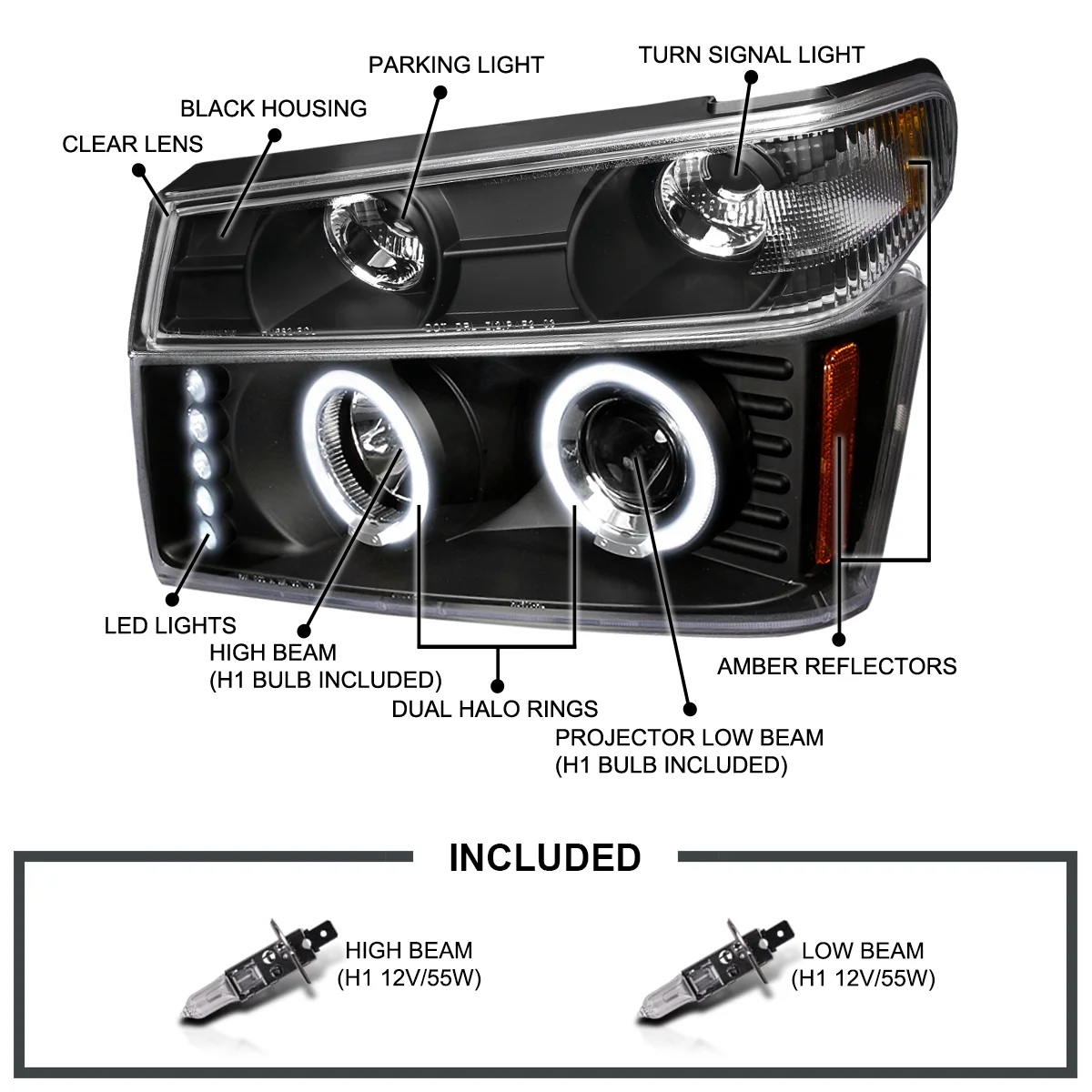 PARKING LIGHT

TURN SIGNAL LIGHT

BLACK HOUSING

CLEAR LENS

LED LIGHTS

HIGH BEAM
(H1 BULB INCLUDED)

DUAL HALO RINGS

PROJECTOR LOW BEAM
(H1 BULB INCLUDED)

AMBER REFLECTORS

INCLUDED

HIGH BEAM
(H1 12V/55W)

LOW BEAM
(H1 12V/55W)