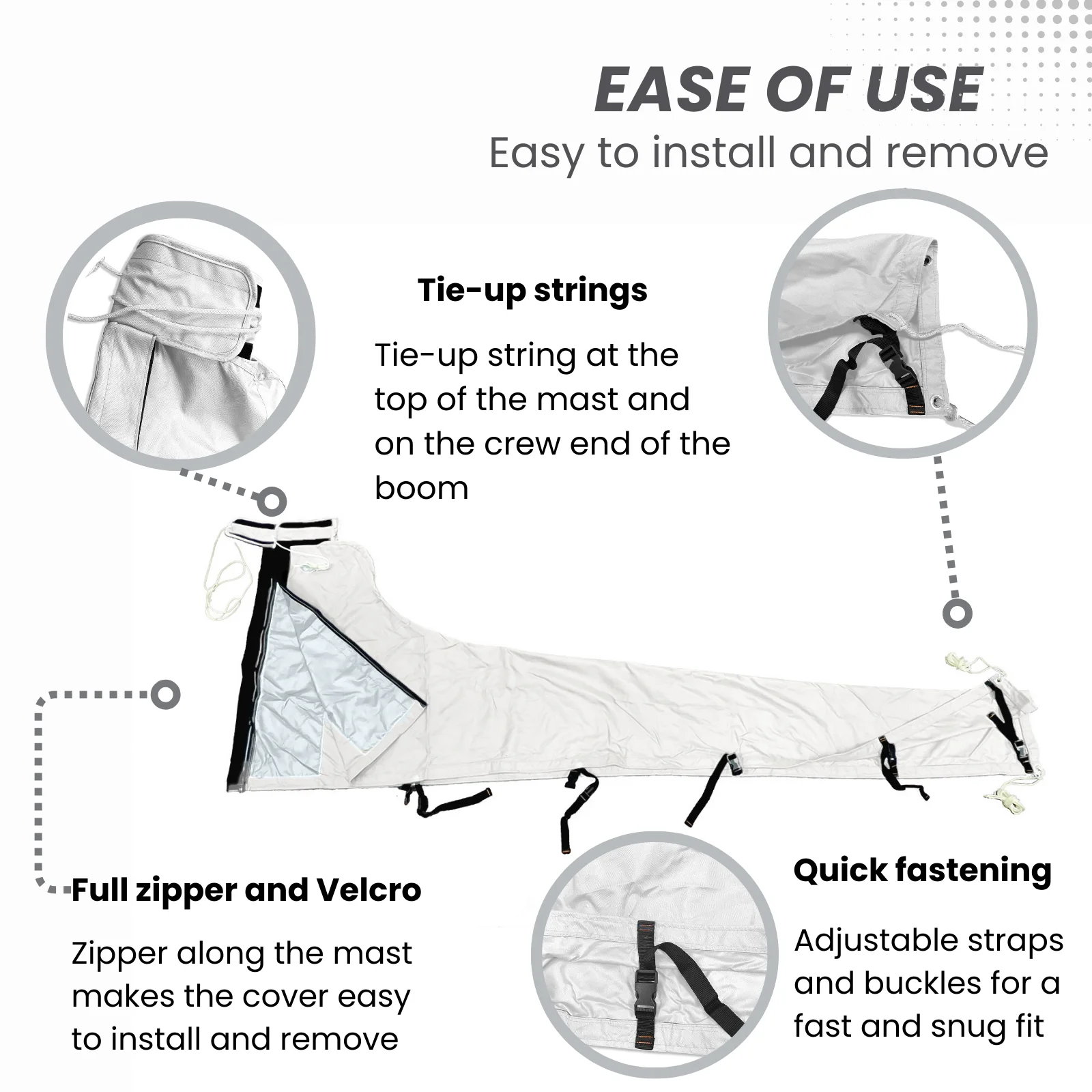 EASE OF USE
Easy to install and remove

Tie-up strings

Tie-up string at the top of the mast and on the crew end of the boom

Full zipper and Velcro

Zipper along the mast makes the cover easy to install and remove

Quick fastening

Adjustable straps and buckles for a fast and snug fit