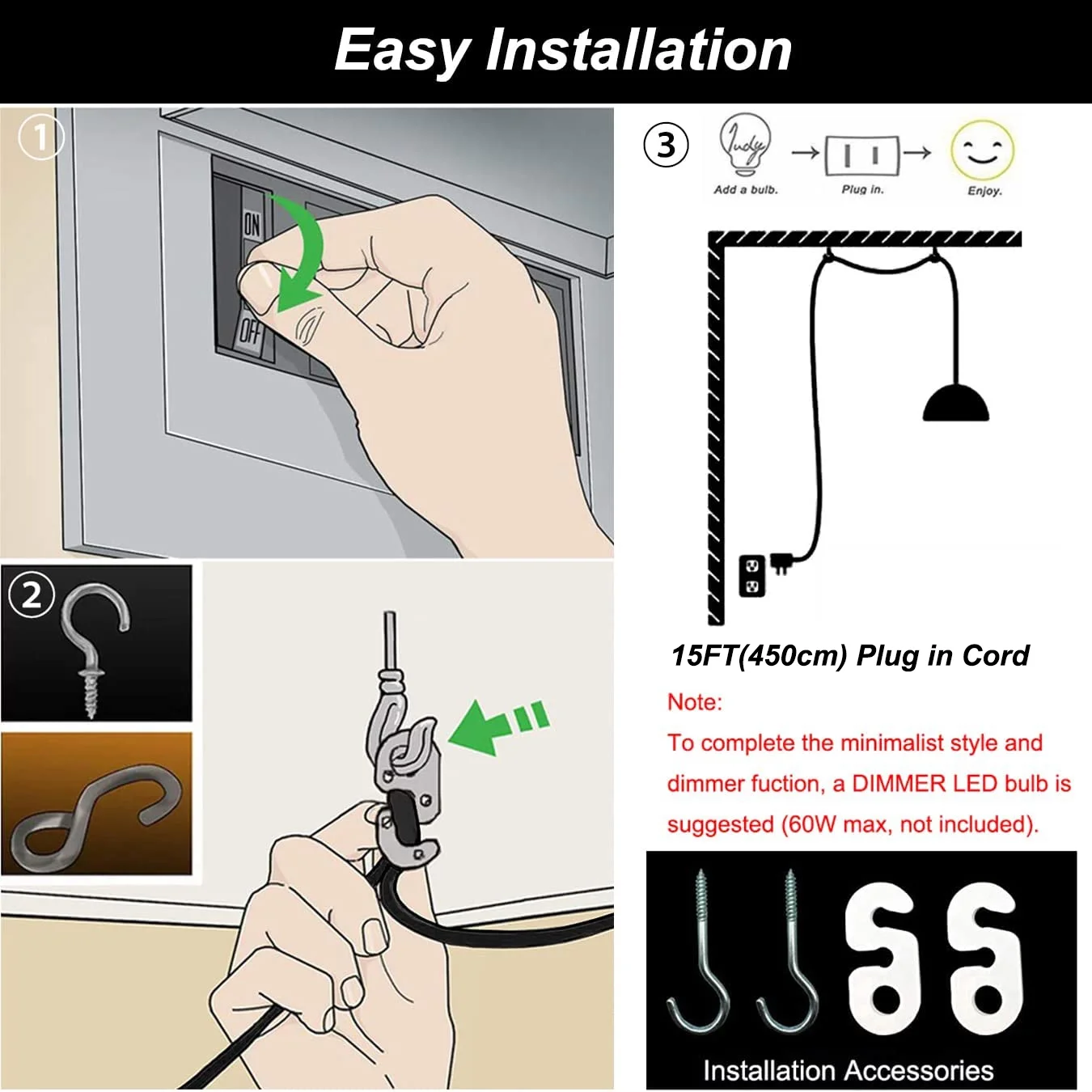 Easy Installation

①

ON

OFF

②

③

Judy

Add a bulb.

Plug in.

Enjoy.

15FT(450cm) Plug in Cord

Note:

To complete the minimalist style and dimmer fuction, a DIMMER LED bulb is suggested (60W max, not included).

Installation Accessories