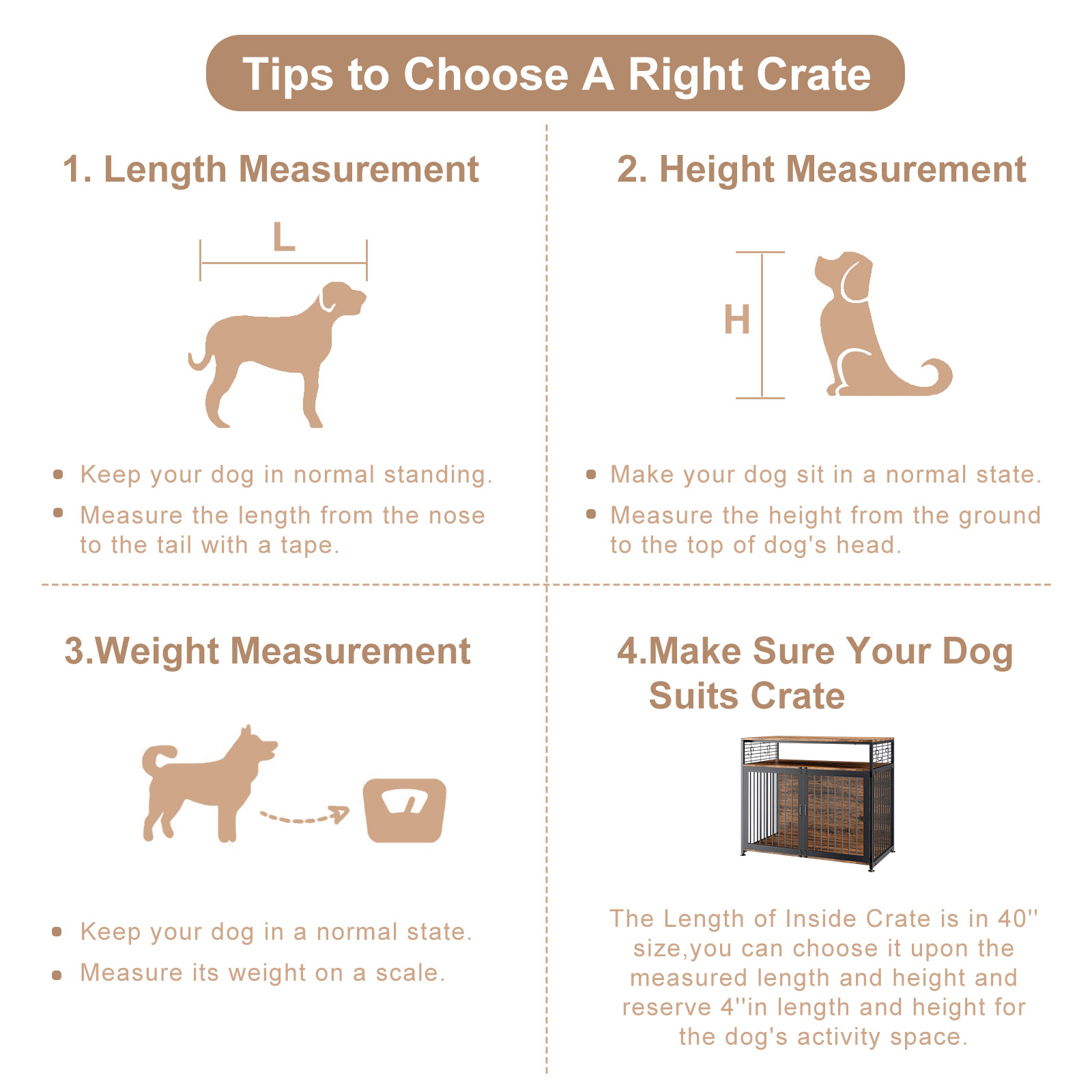 Tips to Choose A Right Crate

1. Length Measurement

L

• Keep your dog in normal standing.
• Measure the length from the nose to the tail with a tape.

2. Height Measurement

H

• Make your dog sit in a normal state.
• Measure the height from the ground to the top of dog's head.

3.Weight Measurement

• Keep your dog in a normal state.
• Measure its weight on a scale.

4.Make Sure Your Dog Suits Crate

The Length of Inside Crate is in 40'' size,you can choose it upon the measured length and height and reserve 4''in length and height for the dog's activity space.