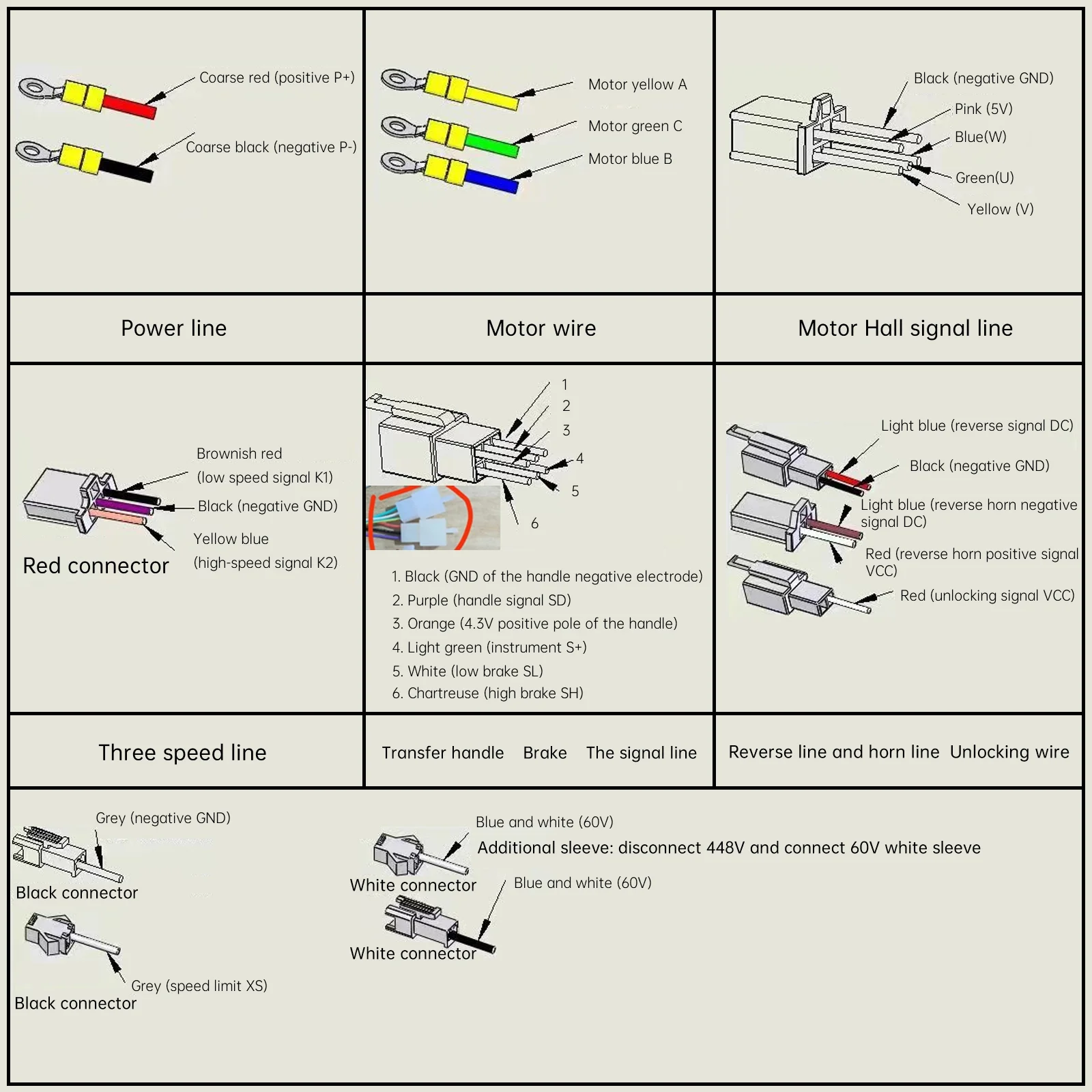 Coarse red (positive P+)

Coarse black (negative P-)

Motor yellow A

Motor green C

Motor blue B

Black (negative GND)

Pink (5V)

Blue(W)

Green(U)

Yellow (V)

Power line

Motor wire

Motor Hall signal line

Brownish red

(low speed signal K1)

Black (negative GND)

Yellow blue

(high-speed signal K2)

Red connector

1

2

3

4

5

6

1. Black (GND of the handle negative electrode)

2. Purple (handle signal SD)

3. Orange (4.3V positive pole of the handle)

4. Light green (instrument S+)

5. White (low brake SL)

6. Chartreuse (high brake SH)

Light blue (reverse signal DC)

Black (negative GND)

Light blue (reverse horn negative signal DC)

Red (reverse horn positive signal VCC)

Red (unlocking signal VCC)

Three speed line

Transfer handle Brake The signal line

Reverse line and horn line Unlocking wire

Grey (negative GND)

Black connector

Grey (speed limit XS)

Black connector

Blue and white (60V)

Additional sleeve: disconnect 448V and connect 60V white sleeve

White connector

Blue and white (60V)

White connector