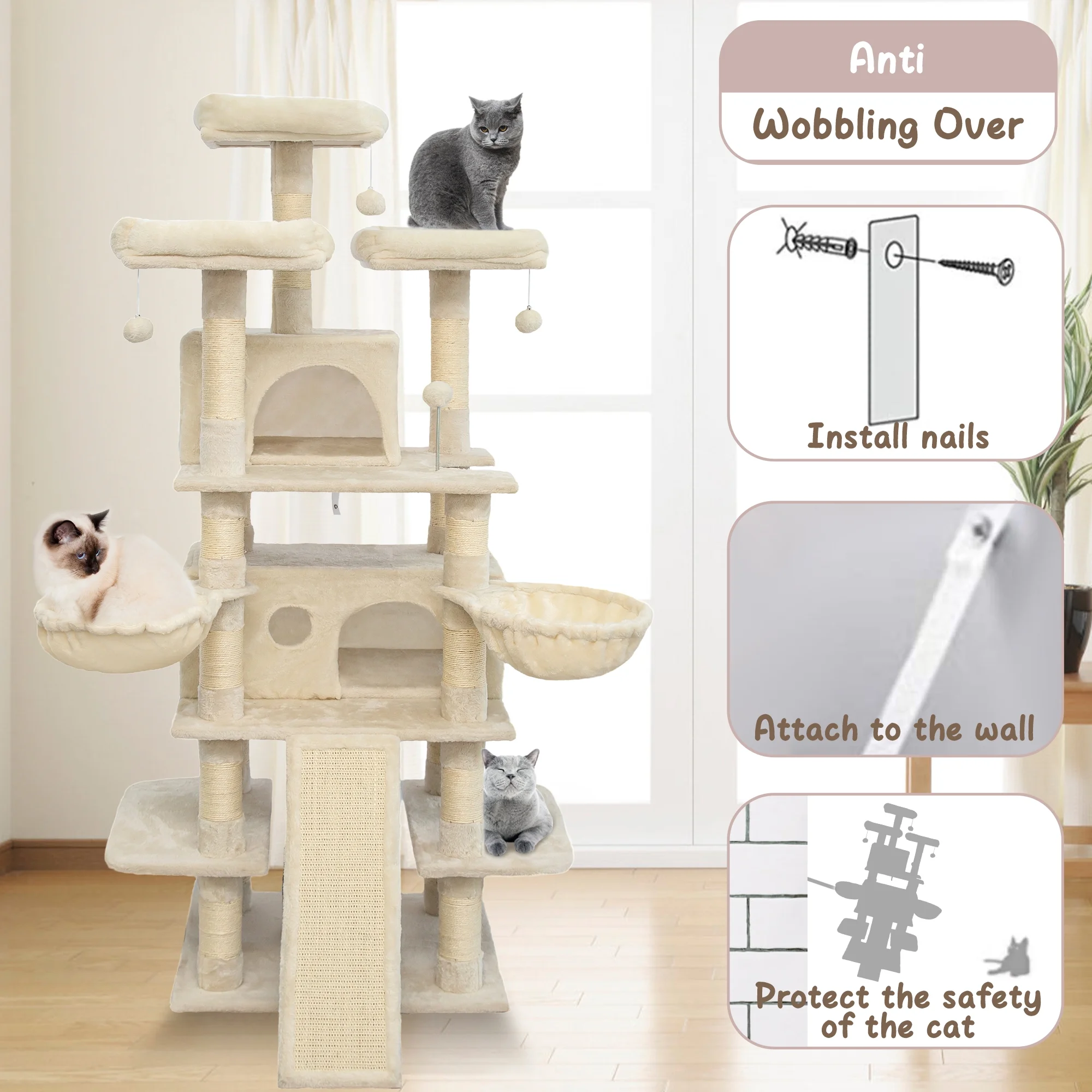 Anti

Wobbling Over

Install nails

Attach to the wall

Protect the safety of the cat