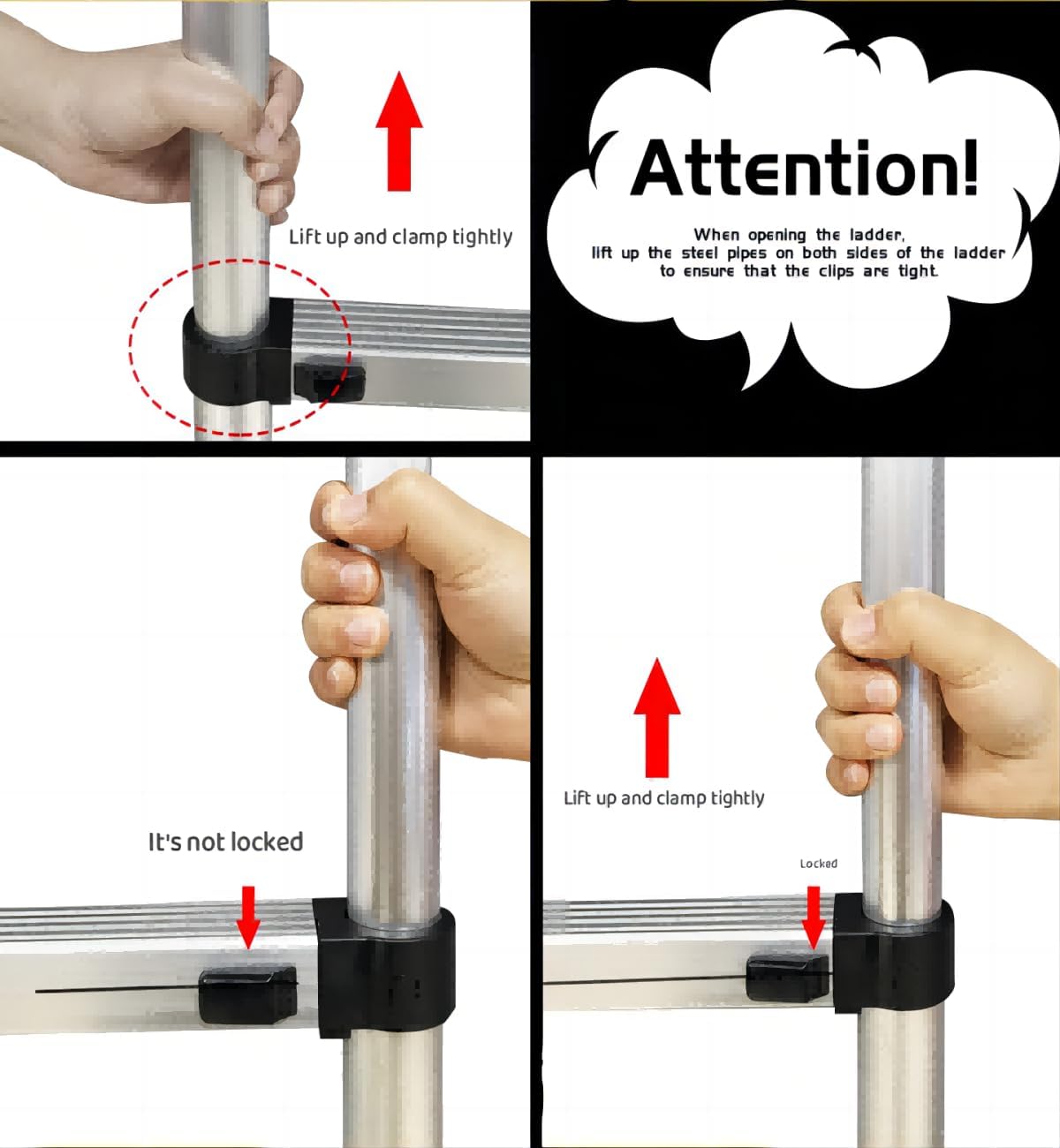 Lift up and clamp tightly

Attention!

When opening the ladder, lift up the steel pipes on both sides of the ladder to ensure that the clips are tight.

It's not locked

Lift up and clamp tightly

Locked