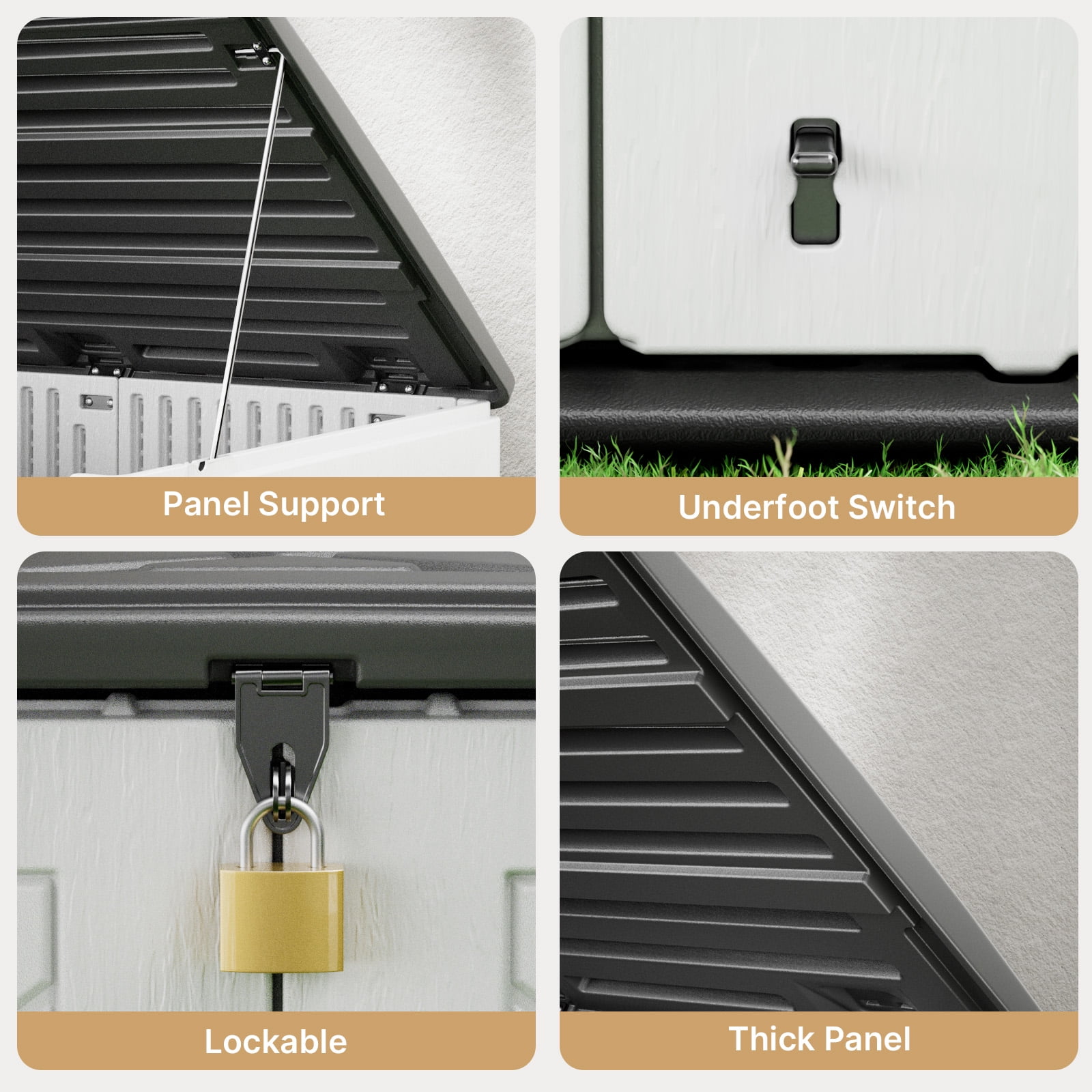 Panel Support

Underfoot Switch

Lockable

Thick Panel