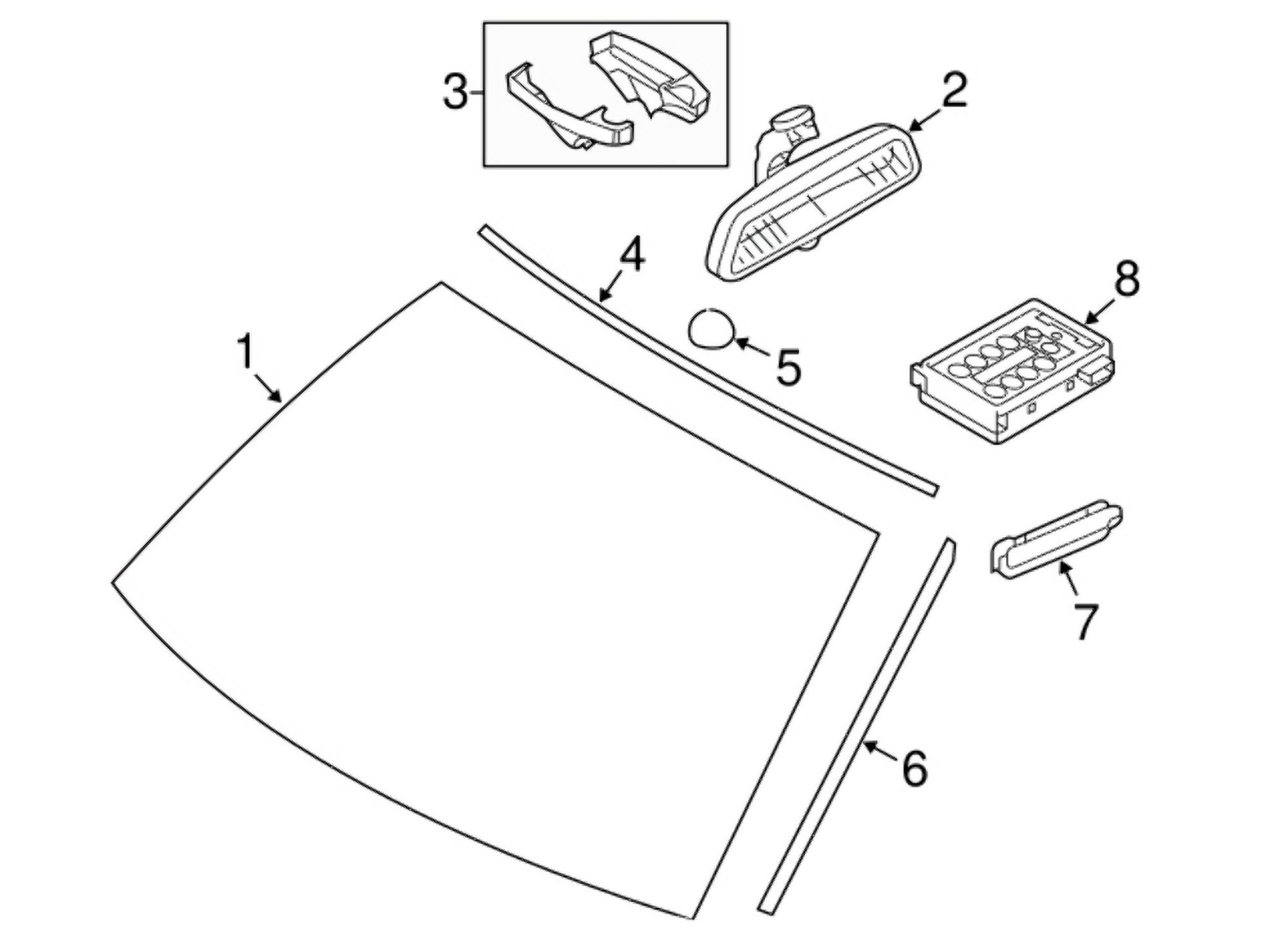 3
2
4
8
1
5
7
6