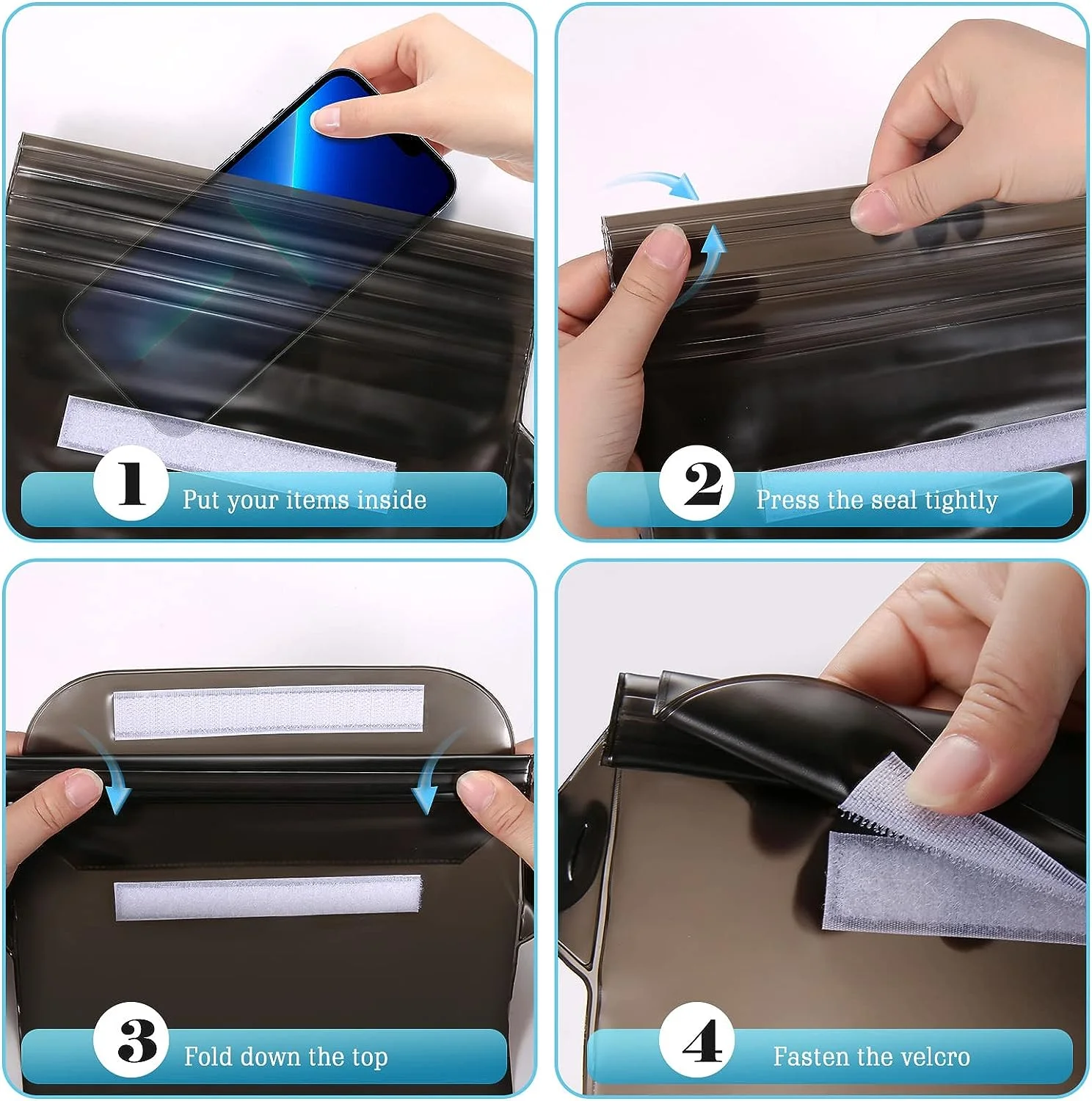 1 Put your items inside

2 Press the seal tightly

3 Fold down the top

4 Fasten the velcro