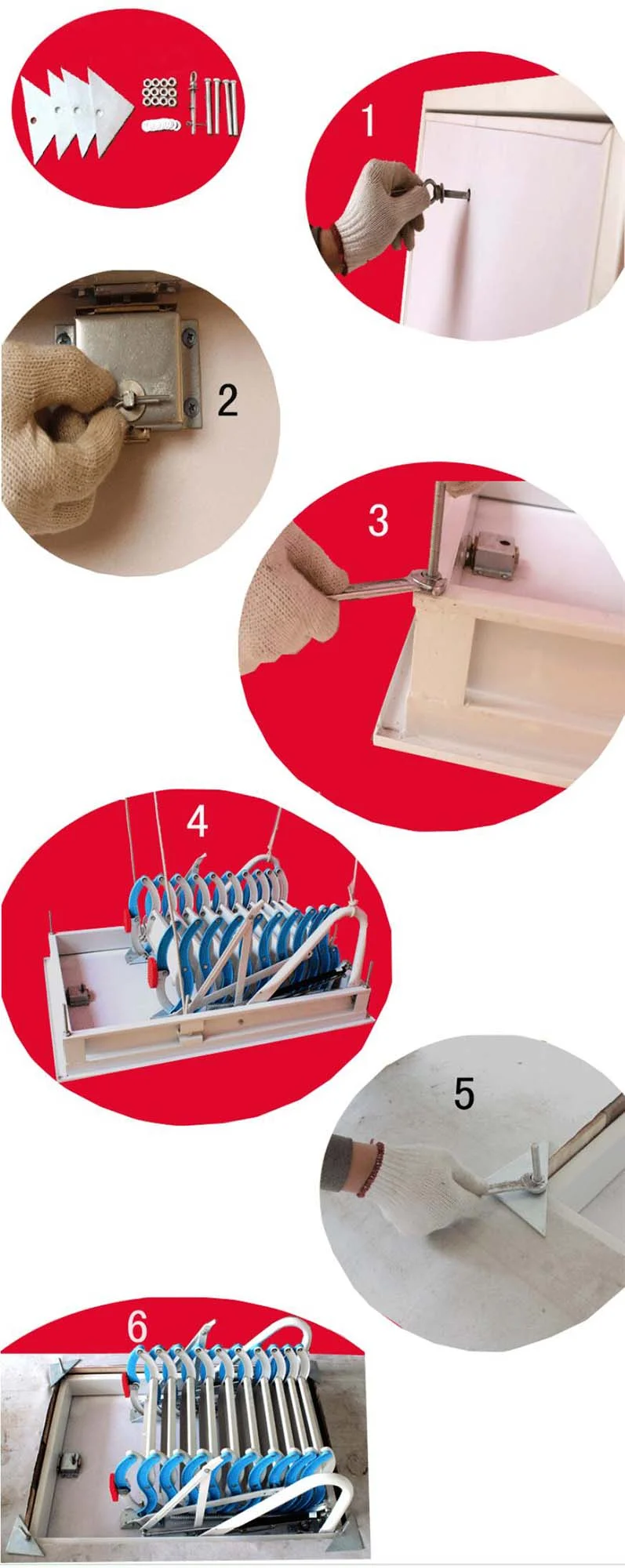 1

2

3

4

5

6