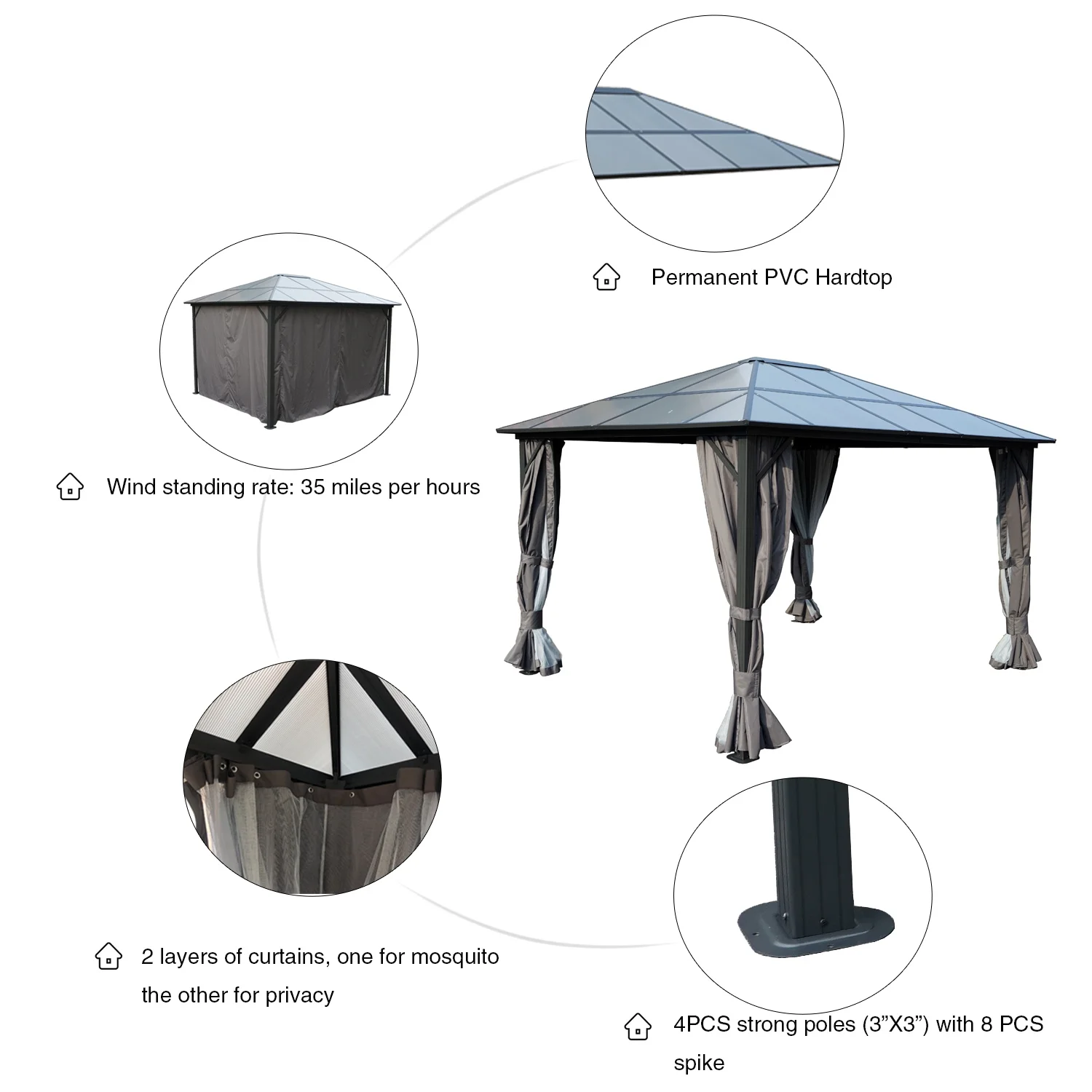 Permanent PVC Hardtop

Wind standing rate: 35 miles per hours

2 layers of curtains, one for mosquito the other for privacy

4PCS strong poles (3”X3”) with 8 PCS spike