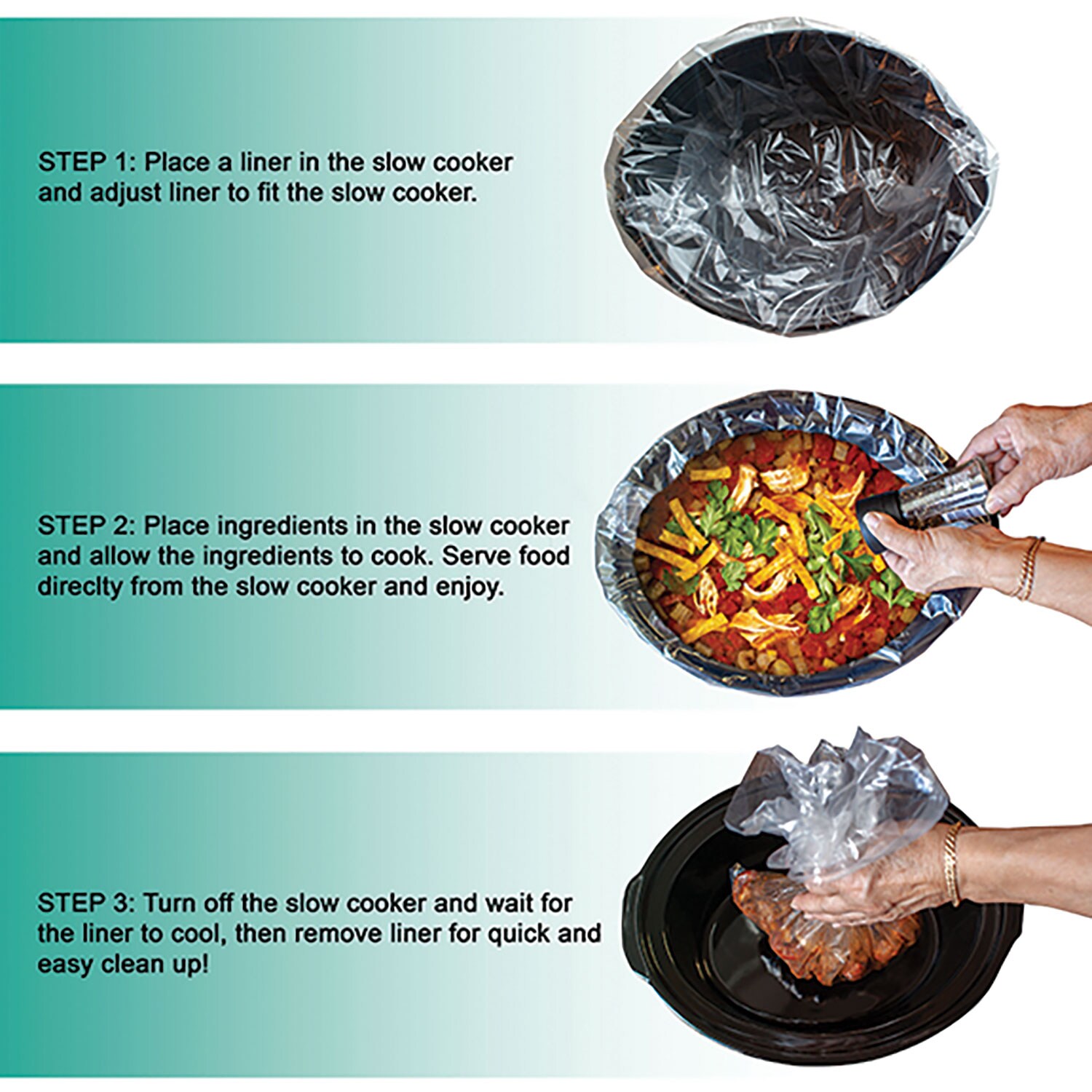 STEP 1: Place a liner in the slow cooker and adjust liner to fit the slow cooker.

STEP 2: Place ingredients in the slow cooker and allow the ingredients to cook. Serve food direclty from the slow cooker and enjoy.

STEP 3: Turn off the slow cooker and wait for the liner to cool, then remove liner for quick and easy clean up!