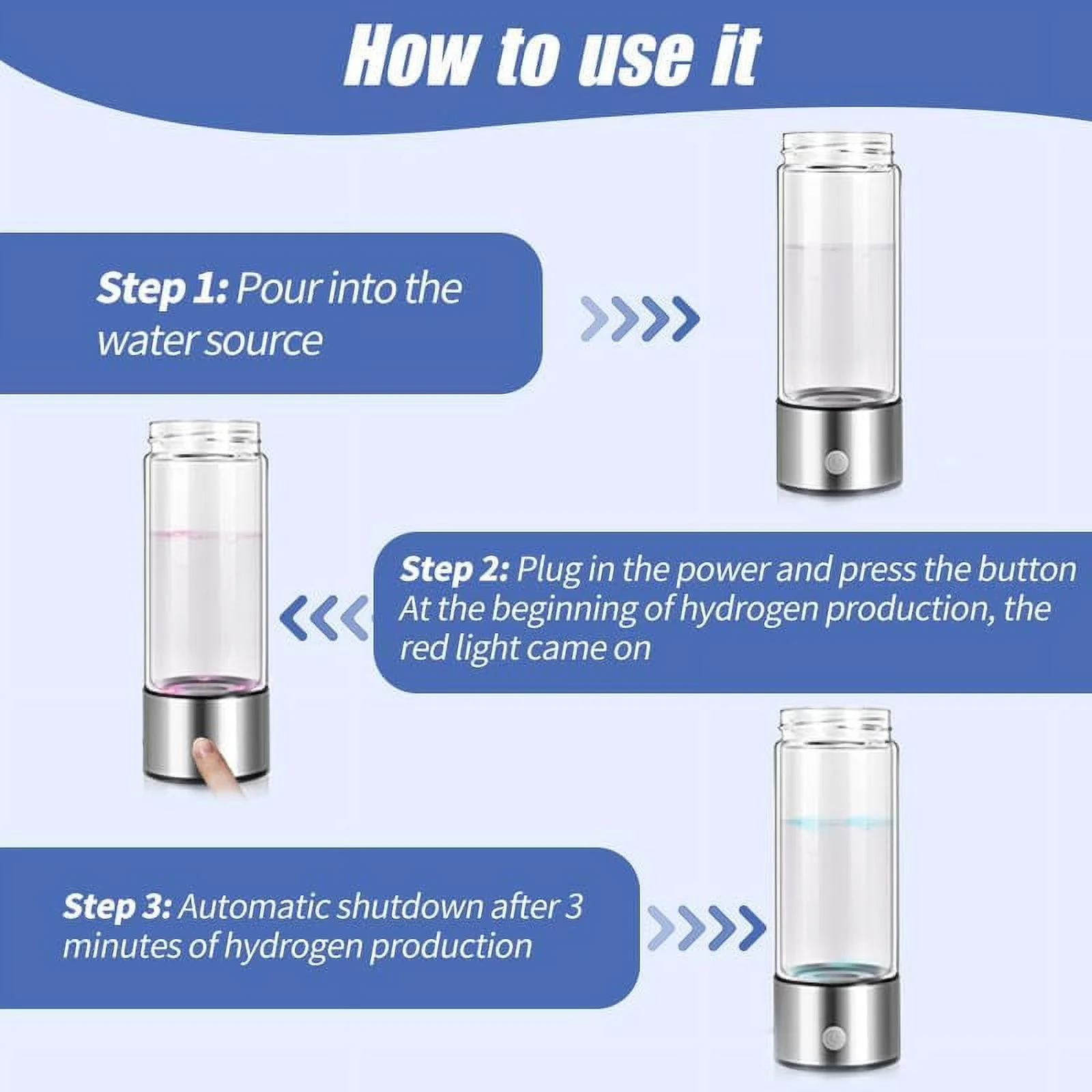 How to use it

Step 1: Pour into the water source

Step 2: Plug in the power and press the button
At the beginning of hydrogen production, the red light came on

Step 3: Automatic shutdown after 3 minutes of hydrogen production