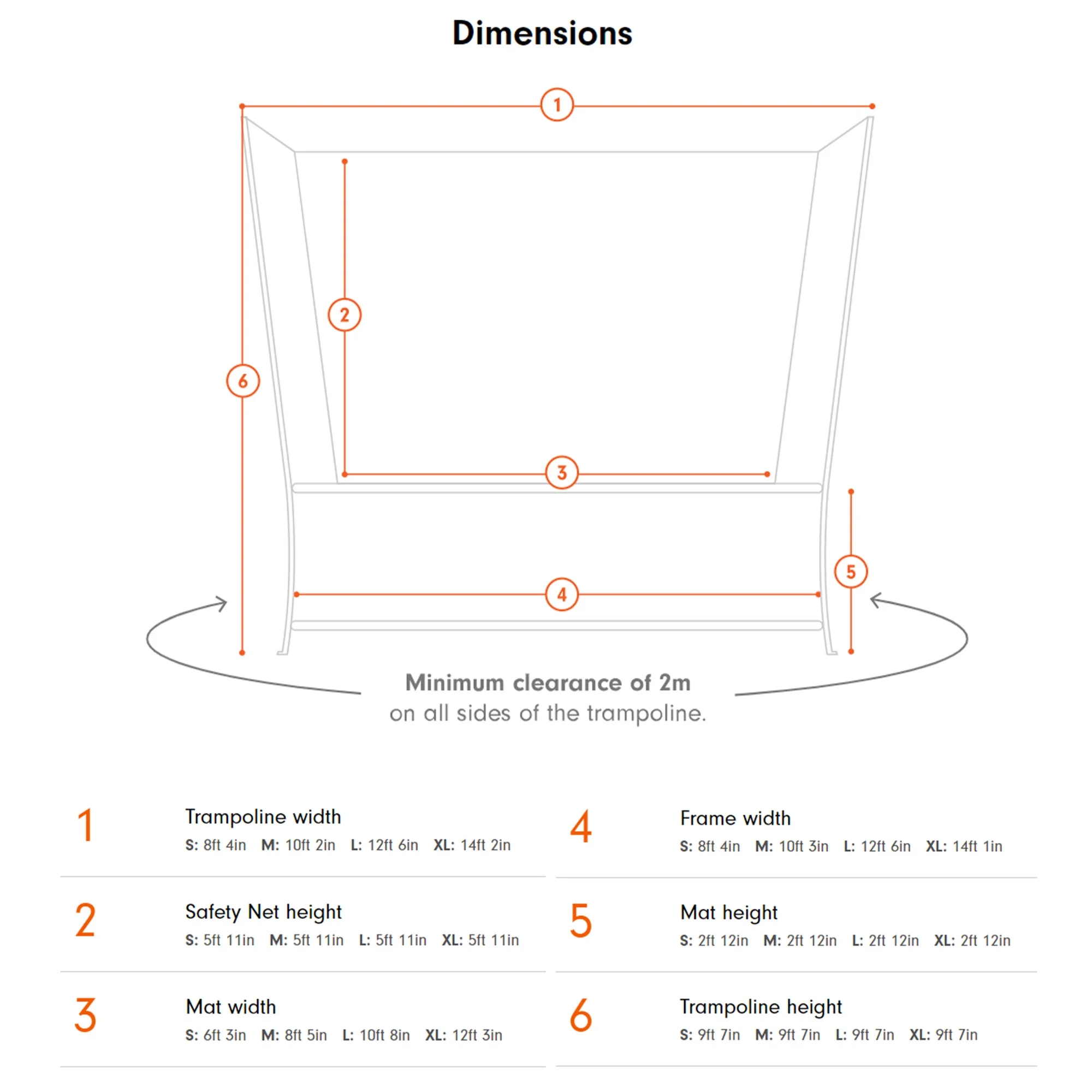 Dimensions

1

2

6

3

5

4

Minimum clearance of 2m
on all sides of the trampoline.

1 Trampoline width
S: 8ft 4in M: 10ft 2in L: 12ft 6in XL: 14ft 2in

2 Safety Net height
S: 5ft 11in M: 5ft 11in L: 5ft 11in XL: 5ft 11in

3 Mat width
S: 6ft 3in M: 8ft 5in L: 10ft 8in XL: 12ft 3in

4 Frame width
S: 8ft 4in M: 10ft 3in L: 12ft 6in XL: 14ft 1in

5 Mat height
S: 2ft 12in M: 2ft 12in L: 2ft 12in XL: 2ft 12in

6 Trampoline height
S: 9ft 7in M: 9ft 7in L: 9ft 7in XL: 9ft 7in