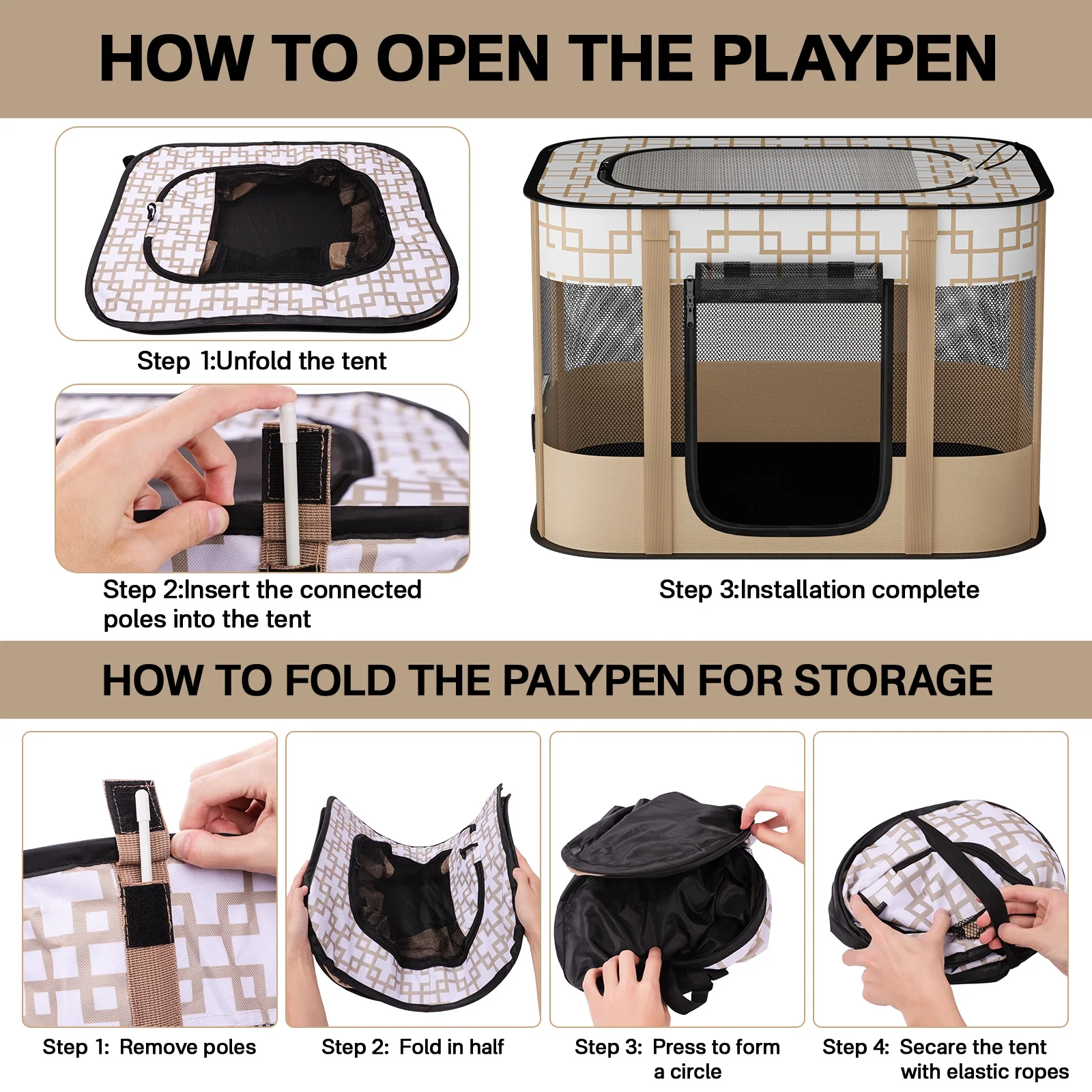 HOW TO OPEN THE PLAYPEN

Step 1:Unfold the tent

Step 2:Insert the connected poles into the tent

Step 3:Installation complete

HOW TO FOLD THE PALYPEN FOR STORAGE

Step 1: Remove poles

Step 2: Fold in half

Step 3: Press to form a circle

Step 4: Secare the tent with elastic ropes