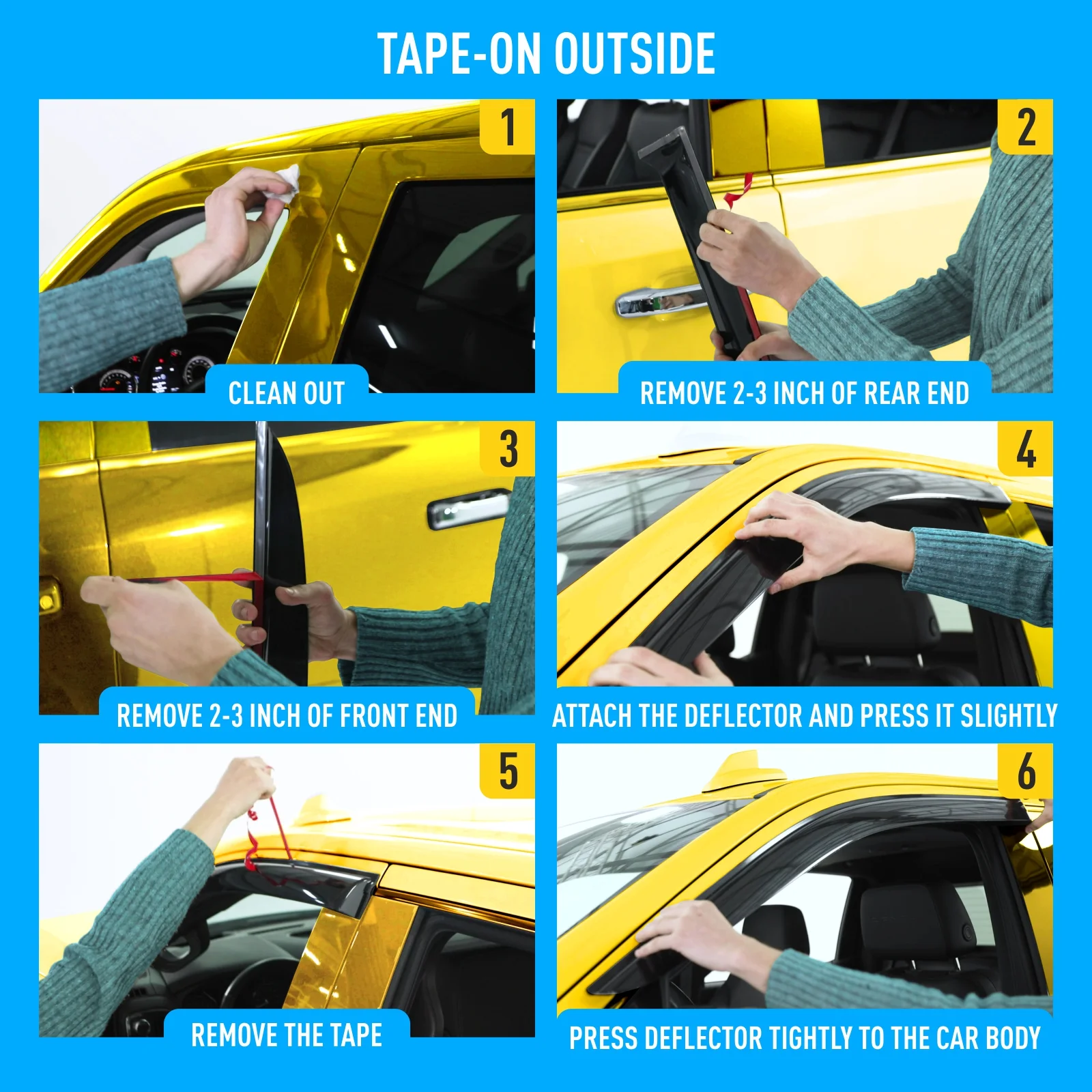 TAPE-ON OUTSIDE

1
CLEAN OUT

2
REMOVE 2-3 INCH OF REAR END

3
REMOVE 2-3 INCH OF FRONT END

4
ATTACH THE DEFLECTOR AND PRESS IT SLIGHTLY

5
REMOVE THE TAPE

6
PRESS DEFLECTOR TIGHTLY TO THE CAR BODY