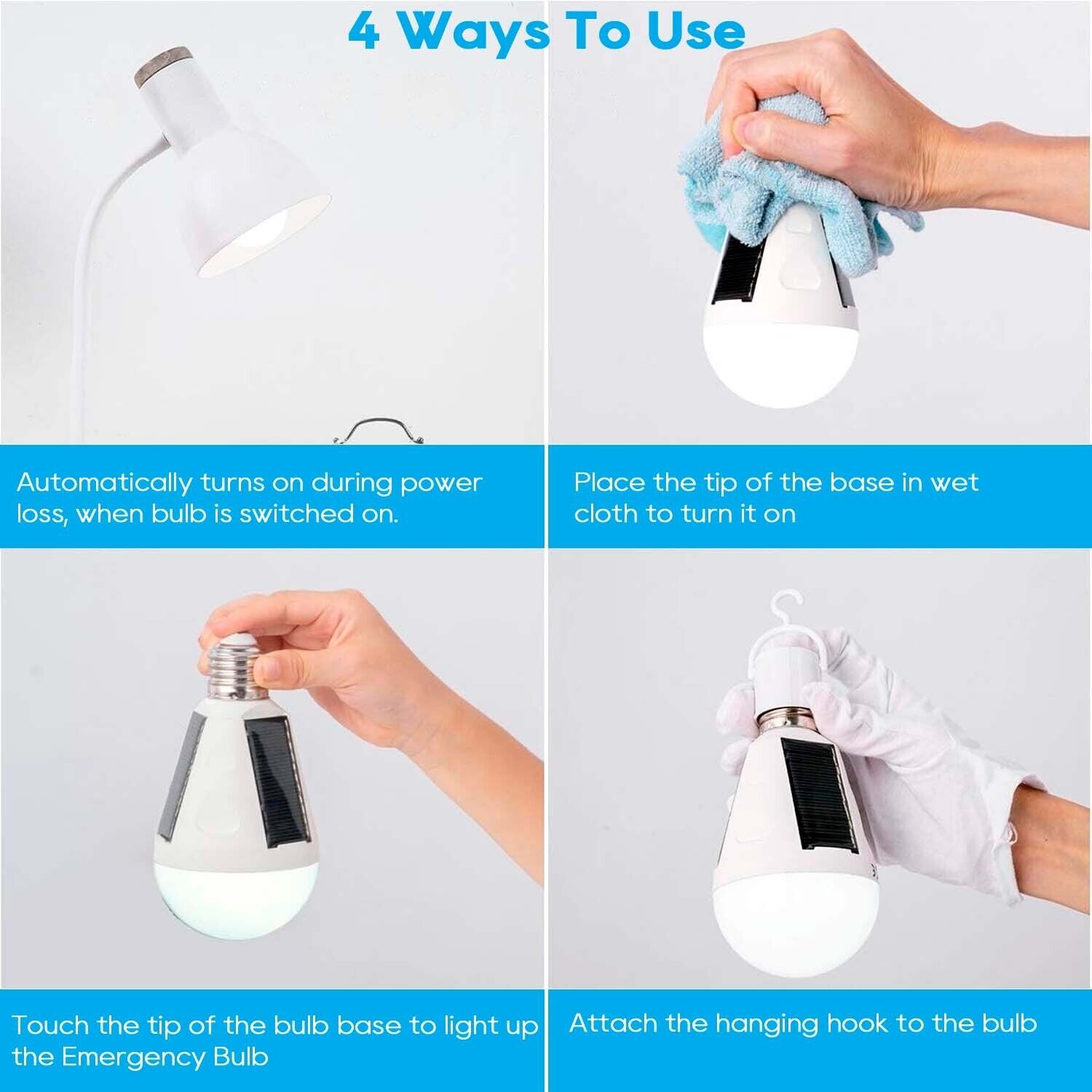 4 Ways To Use

Automatically turns on during power loss, when bulb is switched on.

Place the tip of the base in wet cloth to turn it on

Touch the tip of the bulb base to light up the Emergency Bulb

Attach the hanging hook to the bulb