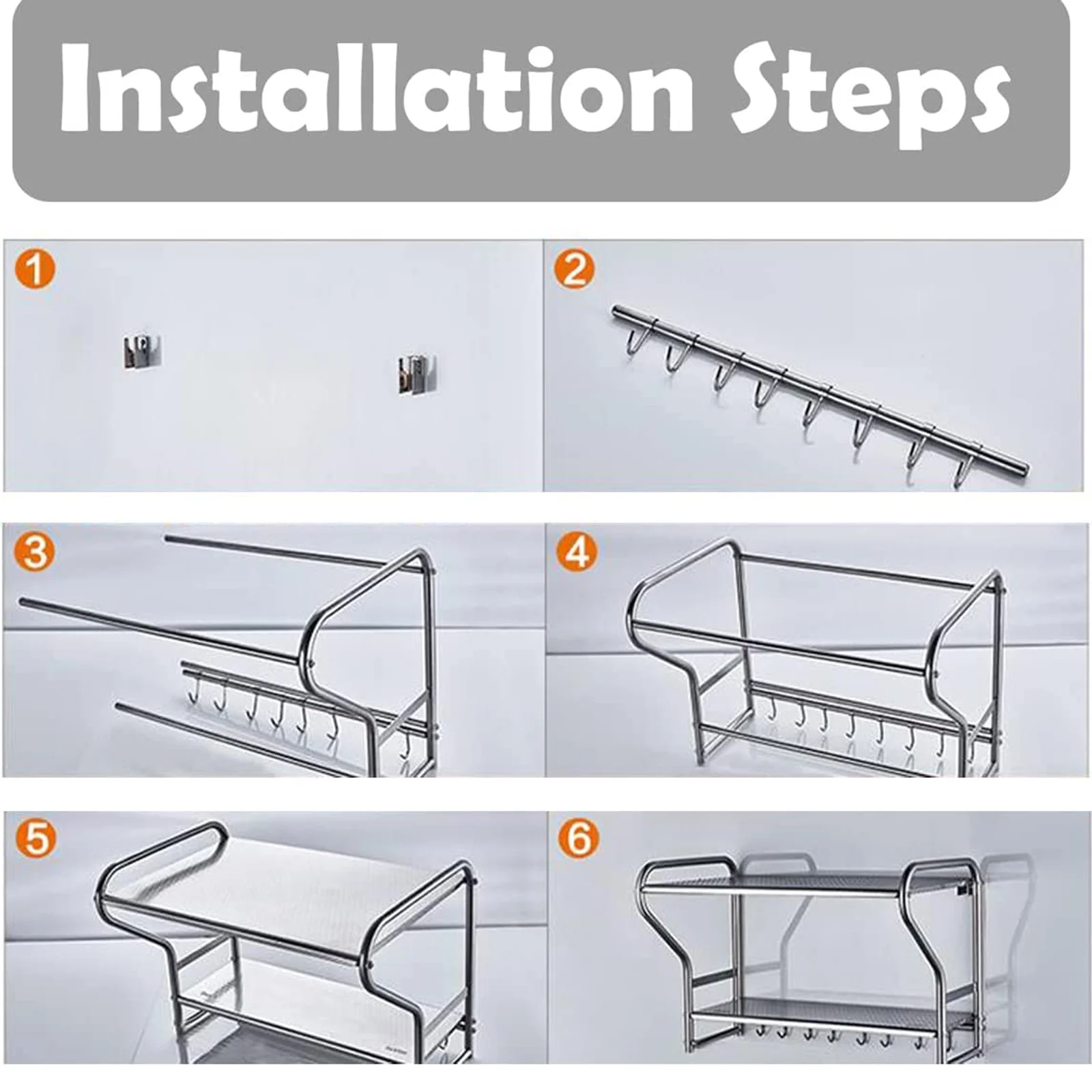 Installation Steps

1

2

3

4

5

6