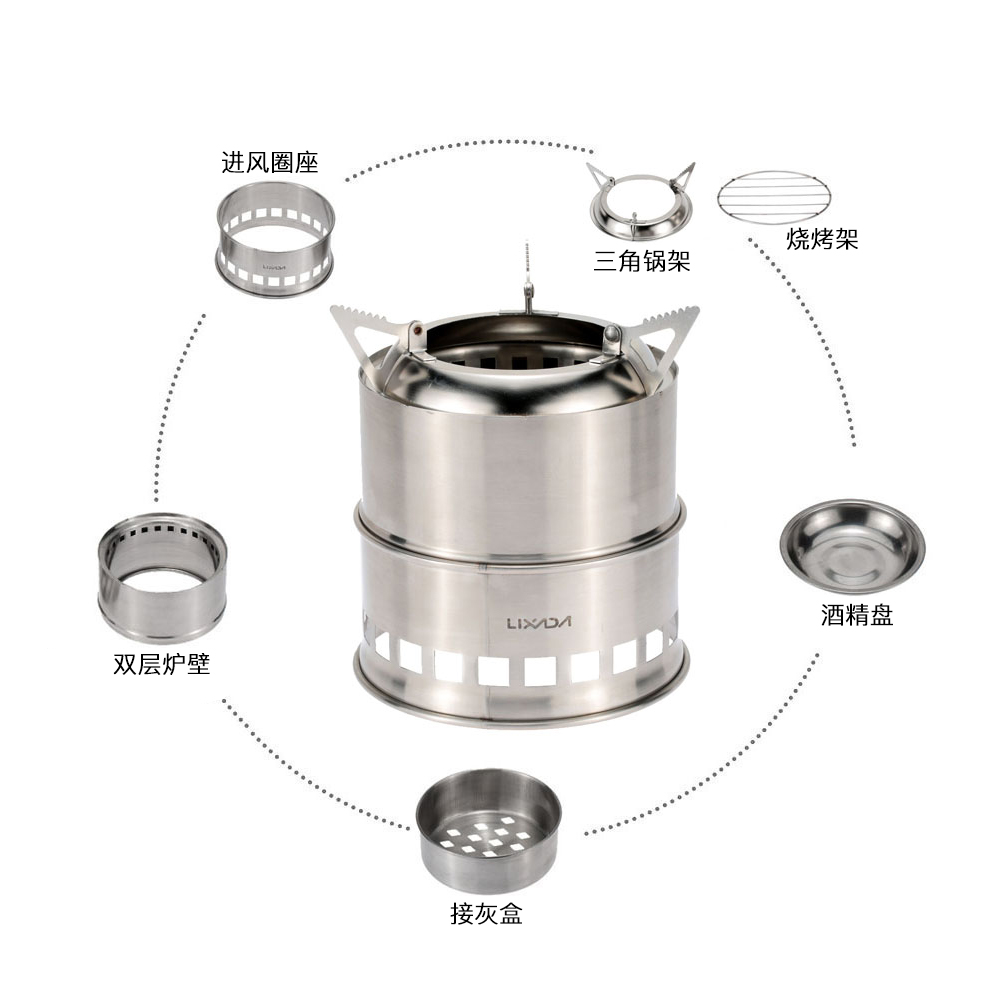 进风圈座

LIXADA

三角锅架

烧烤架

LIXADA

双层炉壁

酒精盘

接灰盒