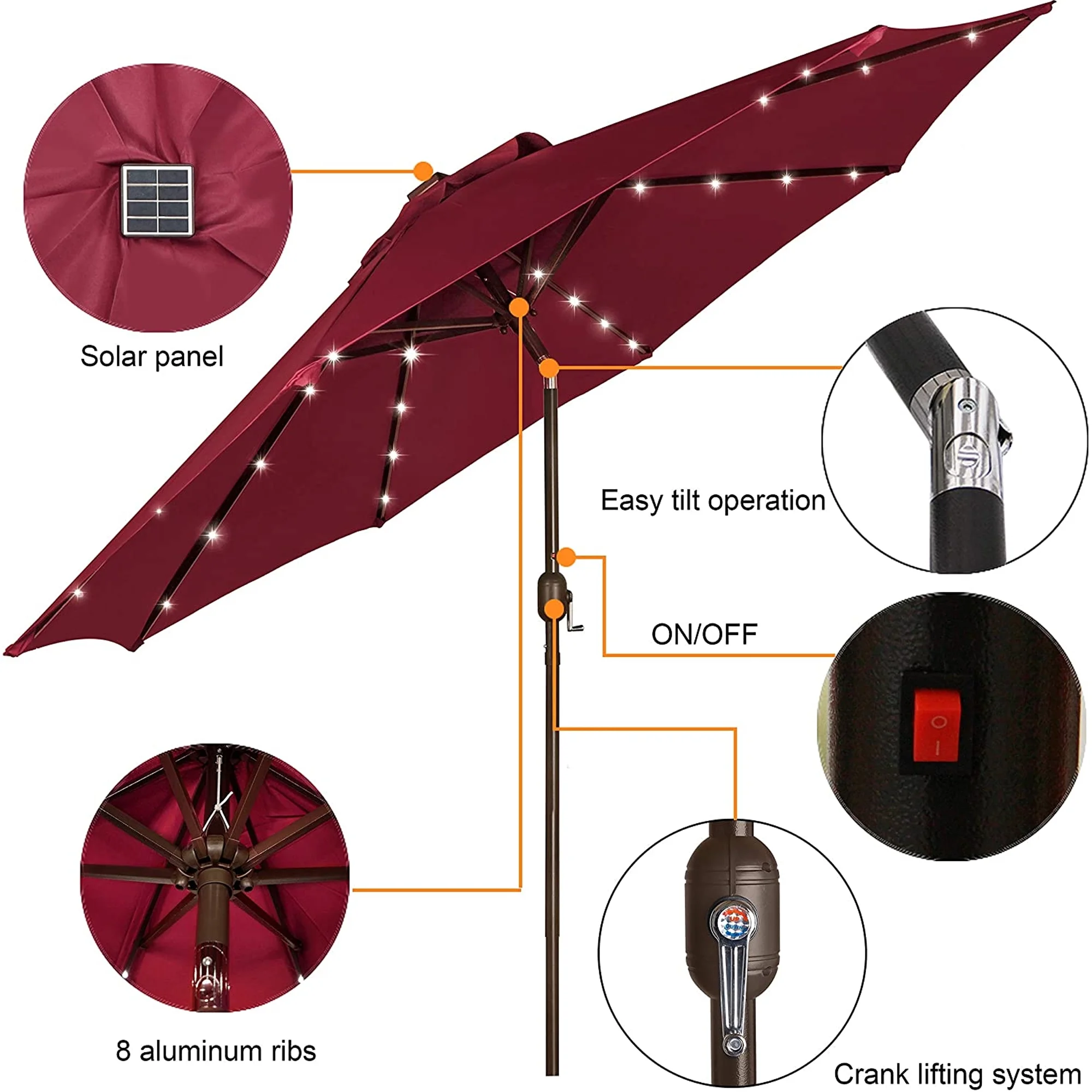 Solar panel

Easy tilt operation

ON/OFF

8 aluminum ribs

Crank lifting system