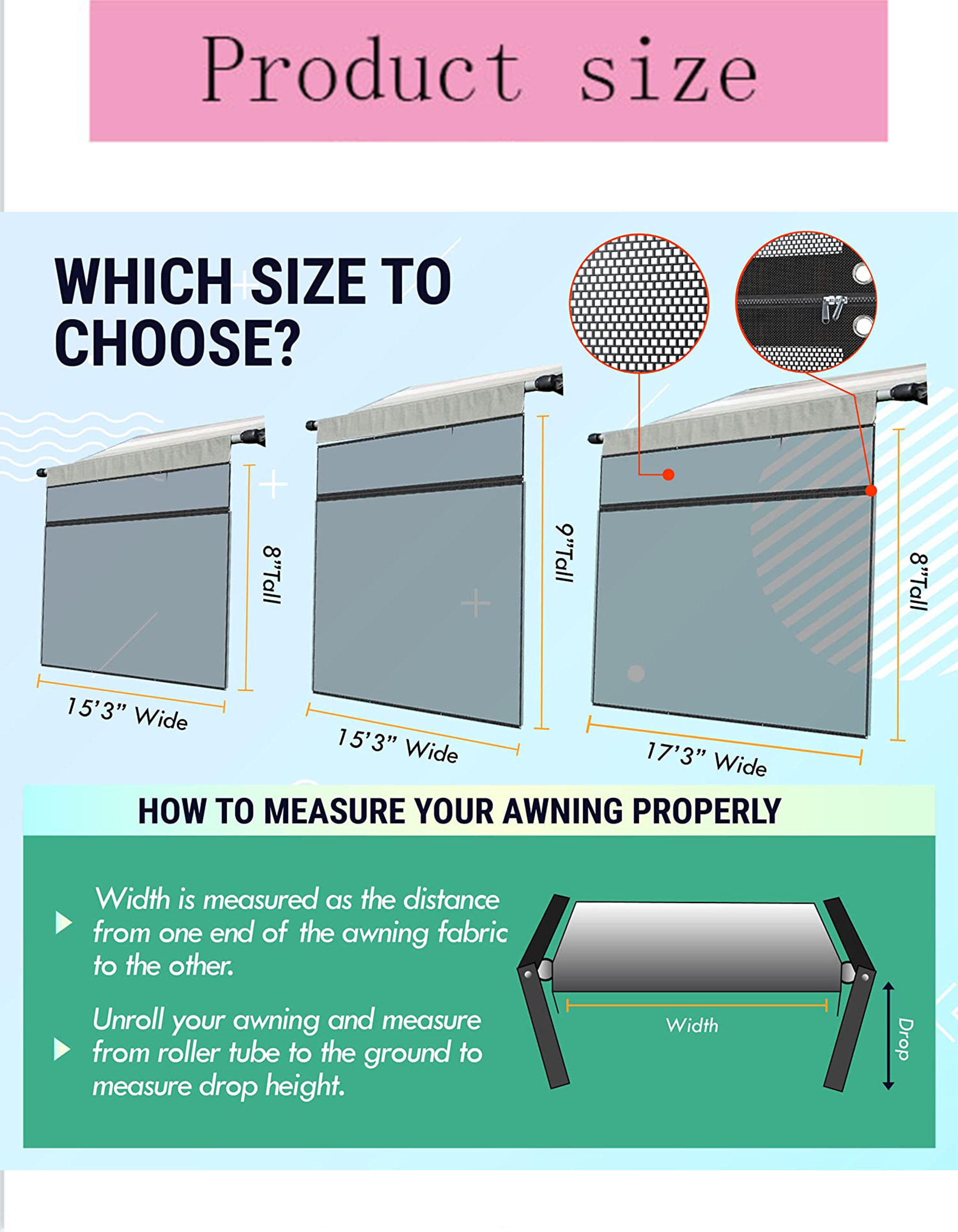 Product size

WHICH SIZE TO CHOOSE?

8"Tall

15'3" Wide

9"Tall

15'3" Wide

8"Tall

17'3" Wide

HOW TO MEASURE YOUR AWNING PROPERLY

Width is measured as the distance from one end of the awning fabric to the other.

Unroll your awning and measure from roller tube to the ground to measure drop height.

Width

Drop