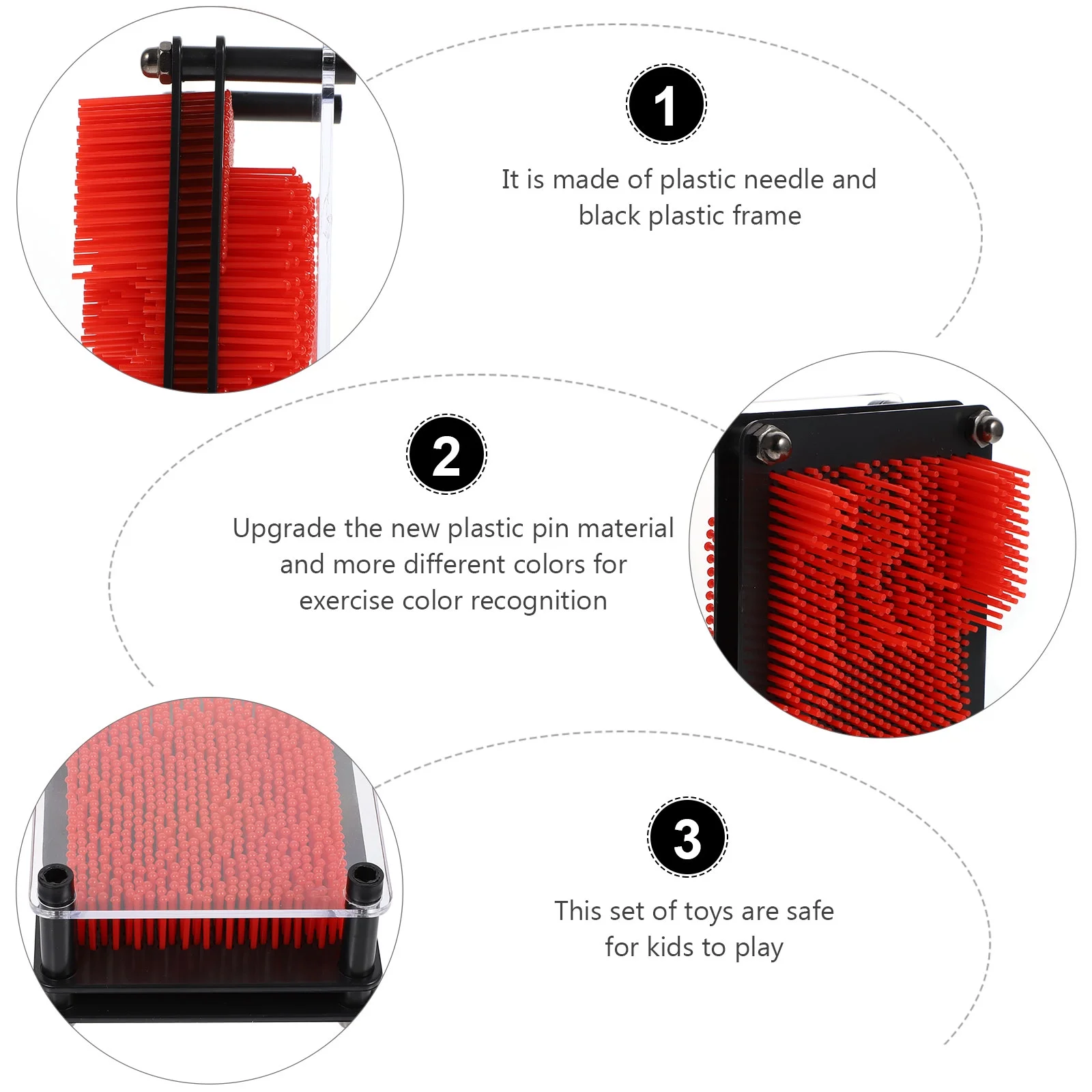 1

It is made of plastic needle and black plastic frame

2

Upgrade the new plastic pin material and more different colors for exercise color recognition

3

This set of toys are safe for kids to play