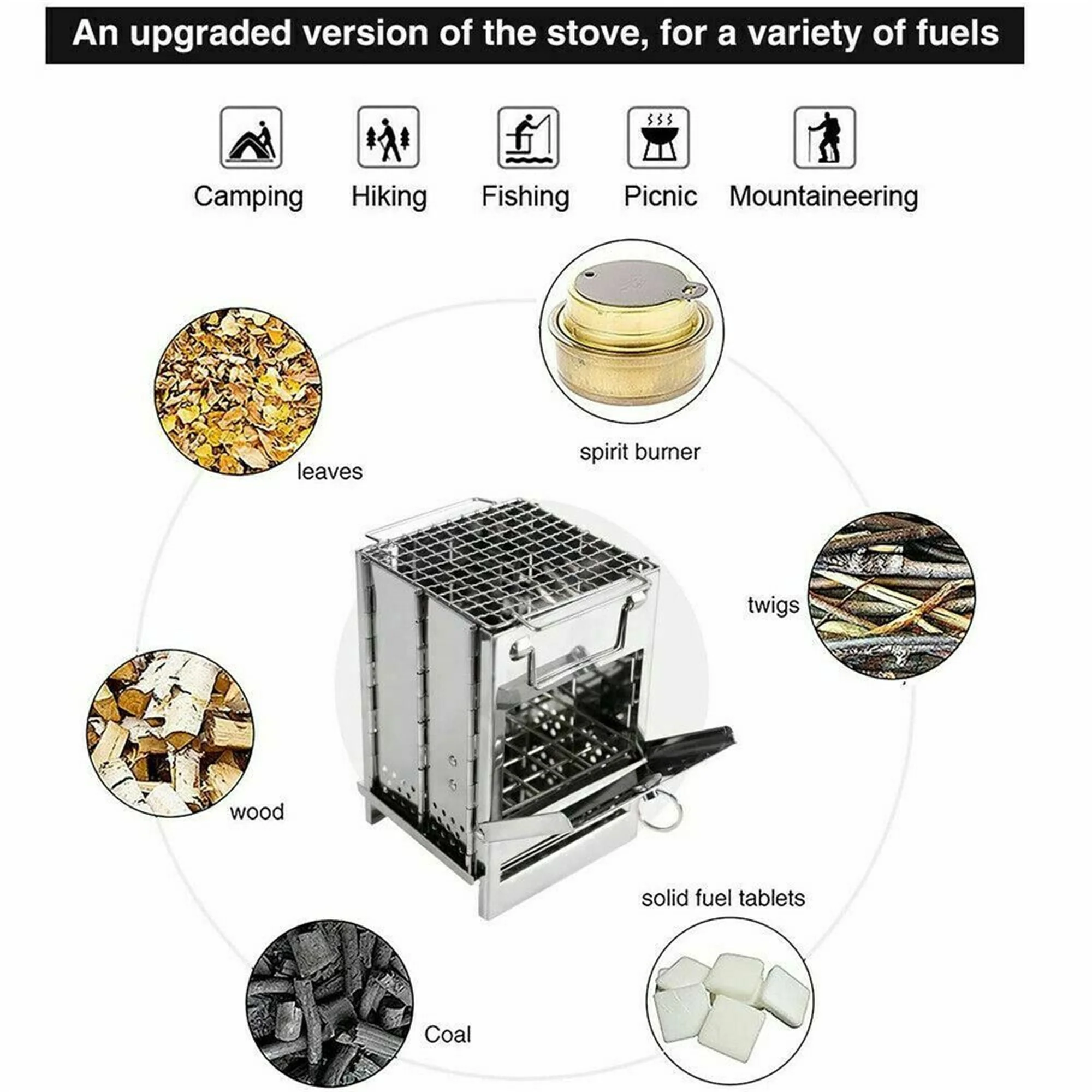 An upgraded version of the stove, for a variety of fuels

Camping Hiking Fishing Picnic Mountaineering

leaves

spirit burner

twigs

wood

solid fuel tablets

Coal